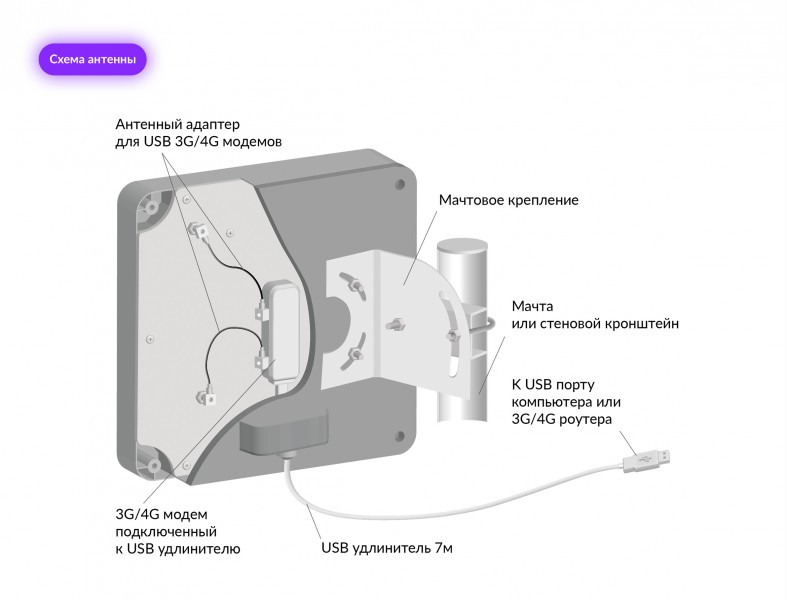 Схема антенны

Антенный адаптер для USB 3G/4G модемов

Мачтовое крепление

Мачта или стеновой кронштейн

К USB порту компьютера или 3G/4G роутера

3G/4G модем подключенный к USB удлинителю

USB удлинитель 7м