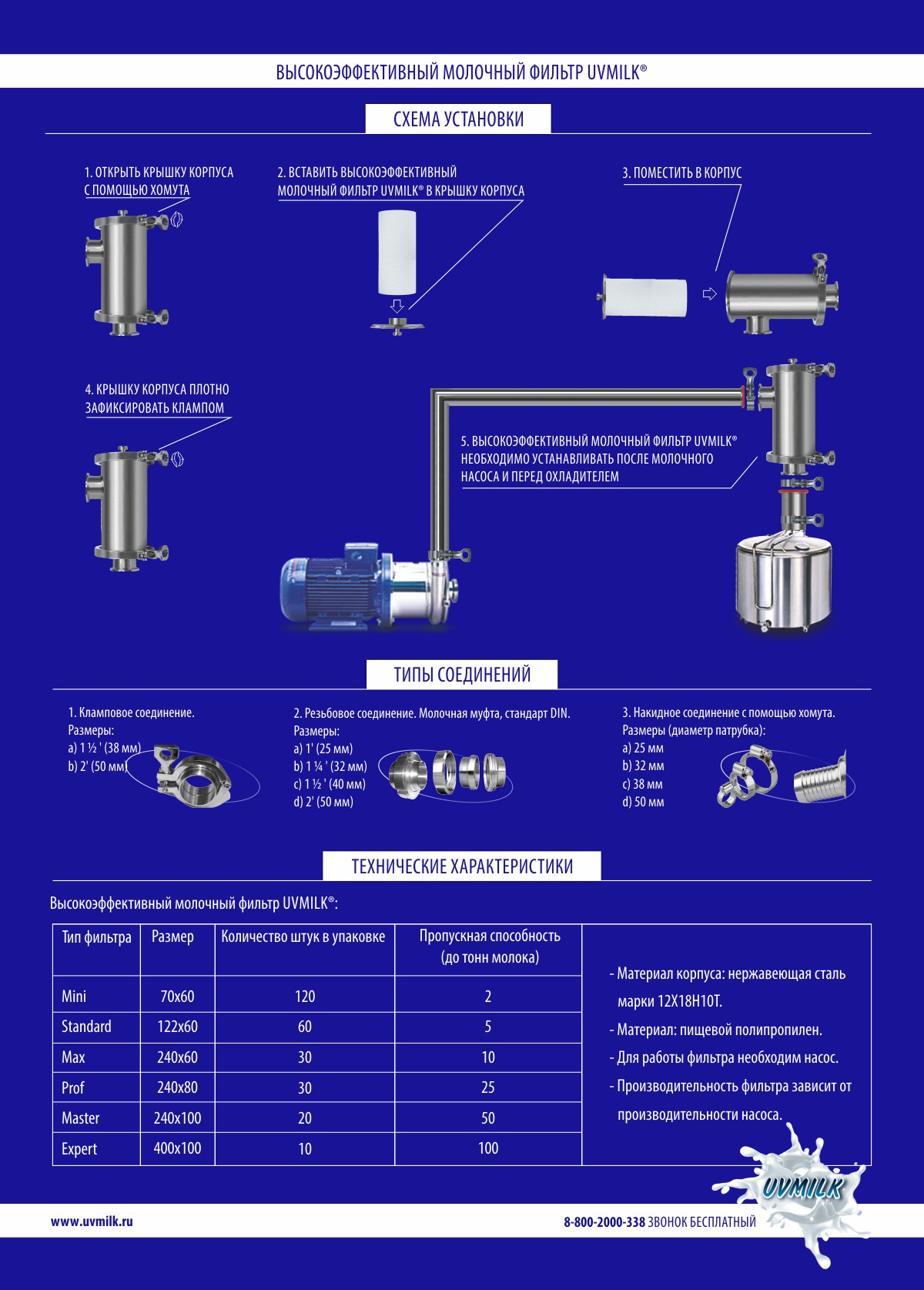 ВЫСОКОЭФФЕКТИВНЫЙ МОЛОЧНЫЙ ФИЛЬТР UVMILK®

СХЕМА УСТАНОВКИ

1. ОТКРЫТЬ КРЫШКУ КОРПУСА С ПОМОЩЬЮ ХОМУТА

2. ВСТАВИТЬ ВЫСОКОЭФФЕКТИВНЫЙ МОЛОЧНЫЙ ФИЛЬТР UVMILK® В КРЫШКУ КОРПУСА

3. ПОМЕСТИТЬ В КОРПУС

4. КРЫШКУ КОРПУСА ПЛОТНО ЗАФИКСИРОВАТЬ КЛАМПОМ

5. ВЫСОКОЭФФЕКТИВНЫЙ МОЛОЧНЫЙ ФИЛЬТР UVMILK® НЕОБХОДИМО УСТАНАВЛИВАТЬ ПОСЛЕ МОЛОЧНОГО НАСОСА И ПЕРЕД ОХЛАДИТЕЛЕМ

ТИПЫ СОЕДИНЕНИЙ

1. Кламповое соединение.
Размеры:
a) 1 ½ ' (38 мм)
b) 2' (50 мм)

2. Резьбовое соединение. Молочная муфта, стандарт DIN.
Размеры:
a) 1' (25 мм)
b) 1 ¼ ' (32 мм)
c) 1 ½ ' (40 мм)
d) 2' (50 мм)

3. Накидное соединение с помощью хомута.
Размеры (диаметр патрубка):
a) 25 мм
b) 32 мм
c) 38 мм
d) 50 мм

ТЕХНИЧЕСКИЕ ХАРАКТЕРИСТИКИ

Высокоэффективный молочный фильтр UVMILK®:

| Тип фильтра | Размер | Количество штук в упаковке | Пропускная способность (до тонн молока) |
|---|---|---|---|
| Mini | 70x60 | 120 | 2 |
| Standard | 122x60 | 60 | 5 |
| Max | 240x60 | 30 | 10 |
| Prof | 240x80 | 30 | 25 |
| Master | 240x100 | 20 | 50 |
| Expert | 400x100 | 10 | 100 |

- Материал корпуса: нержавеющая сталь марки 12Х18Н10Т.
- Материал: пищевой полипропилен.
- Для работы фильтра необходим насос.
- Производительность фильтра зависит от производительности насоса.

UVMILK

www.uvmilk.ru

8-800-2000-338 ЗВОНОК БЕСПЛАТНЫЙ