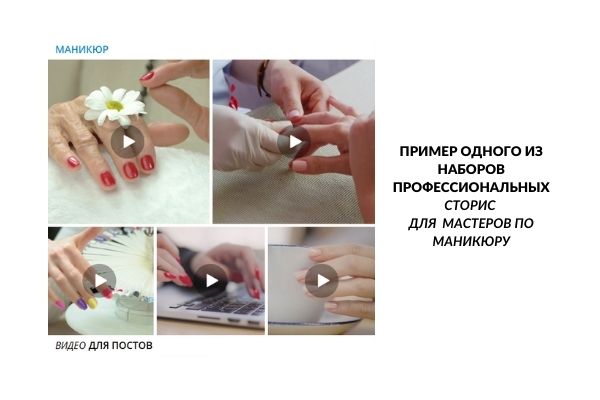 МАНИКЮР

ВИДЕО ДЛЯ ПОСТОВ

ПРИМЕР ОДНОГО ИЗ НАБОРОВ ПРОФЕССИОНАЛЬНЫХ СТОРИС ДЛЯ МАСТЕРОВ ПО МАНИКЮРУ