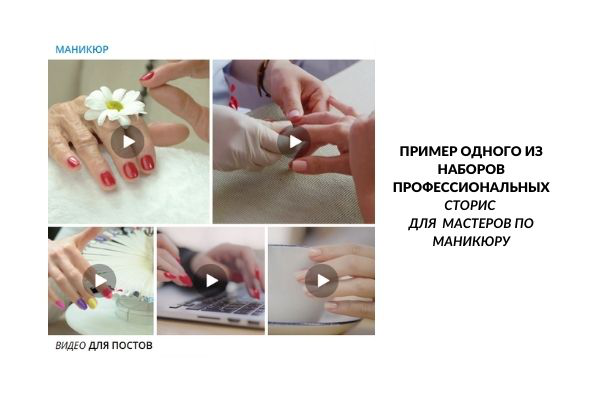 МАНИКЮР

ВИДЕО ДЛЯ ПОСТОВ

ПРИМЕР ОДНОГО ИЗ НАБОРОВ ПРОФЕССИОНАЛЬНЫХ СТОРИС ДЛЯ МАСТЕРОВ ПО МАНИКЮРУ