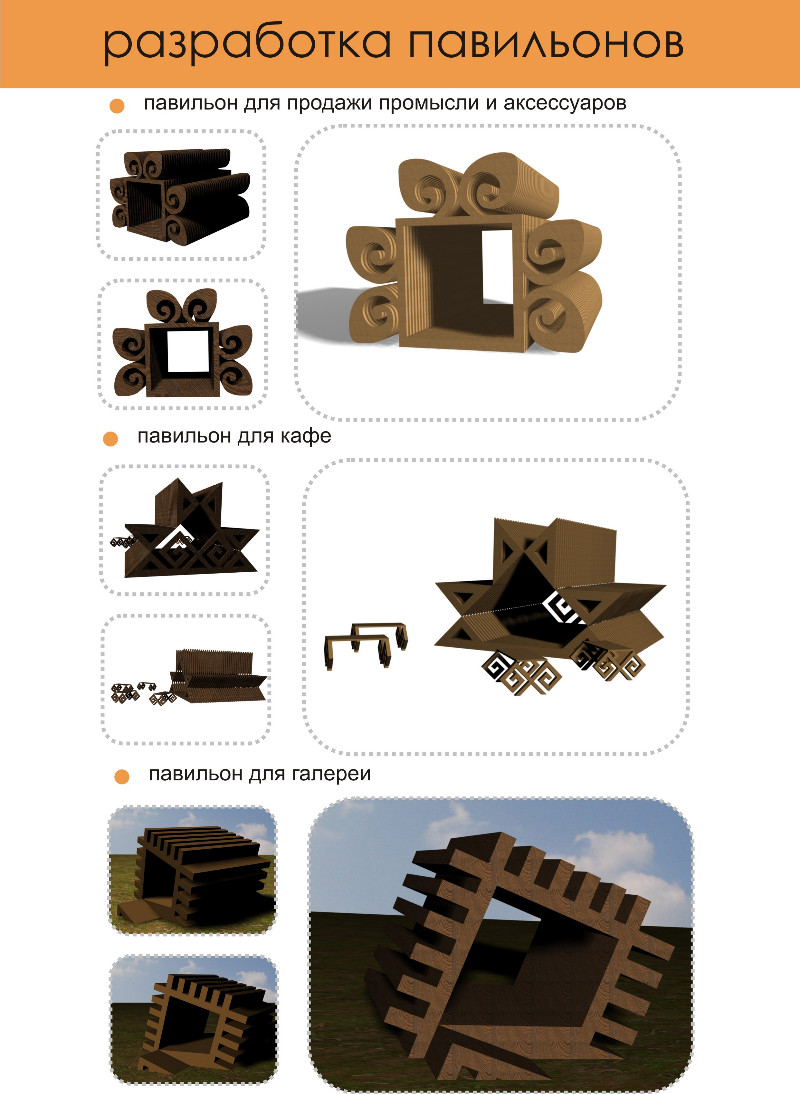 разработка павильонов

павильон для продажи промысли и аксессуаров

павильон для кафе

павильон для галереи