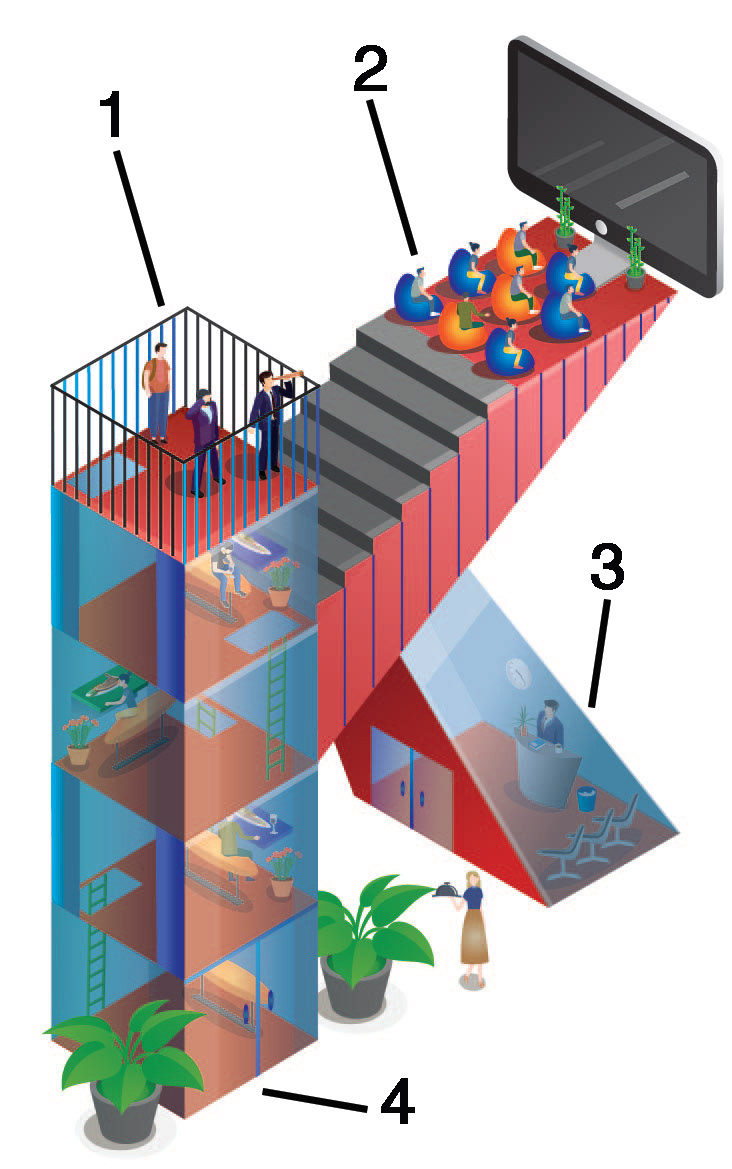 1
2
3
4