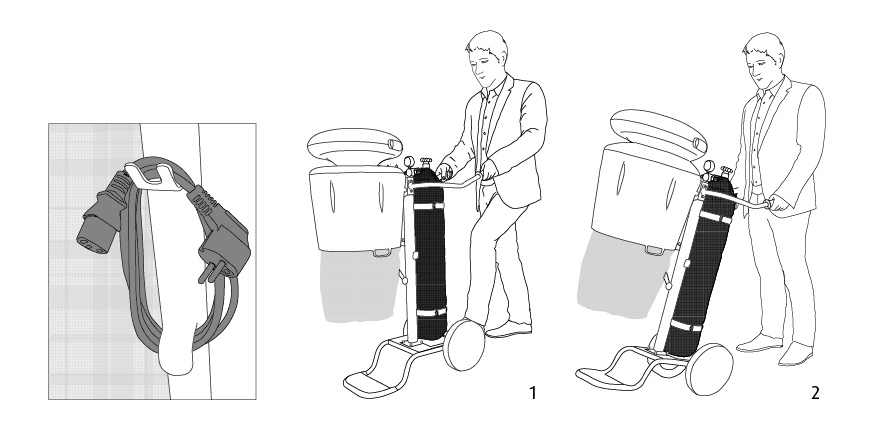 1

2