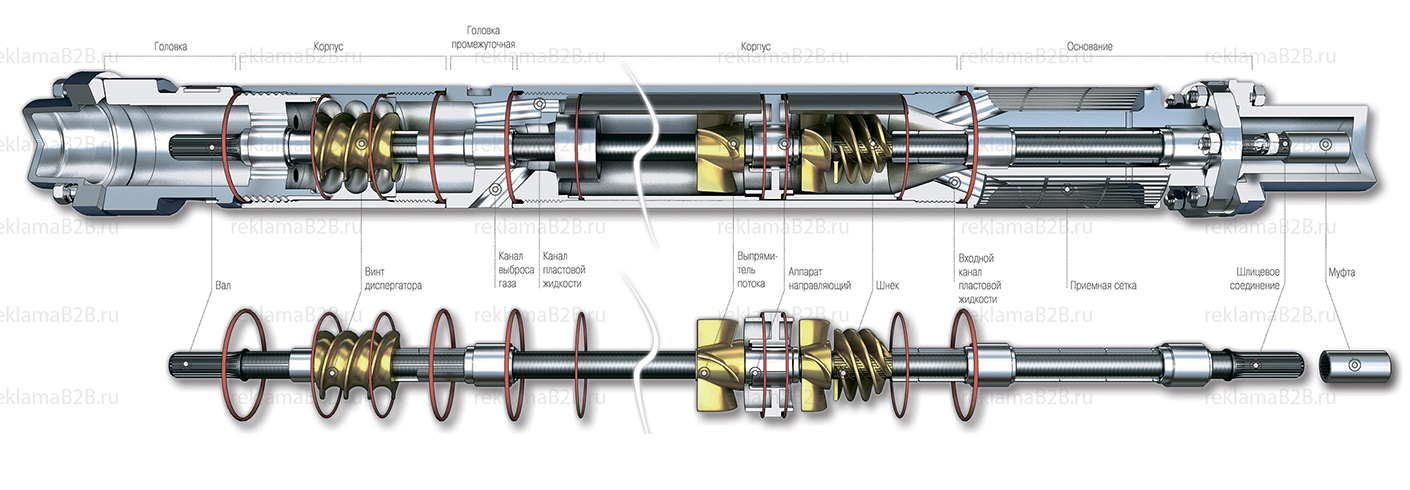 Головка

Корпус

Головка промежуточная

Корпус

Основание

Вал

Винт диспергатора

Канал выброса газа

Канал пластовой жидкости

Выпрямитель потока

Аппарат направляющий

Шнек

Входной канал пластовой жидкости

Приемная сетка

Шлицевое соединение

Муфта

reklamaB2B.ru