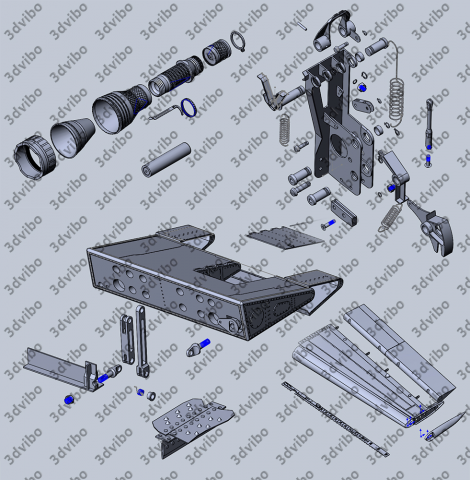 3dvibo