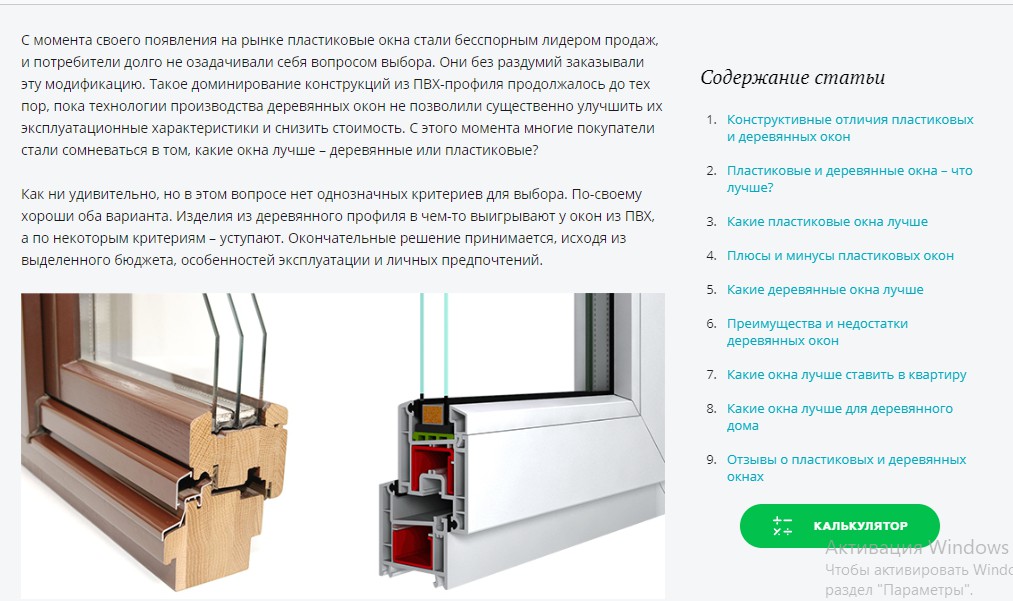 С момента своего появления на рынке пластиковые окна стали бесспорным лидером продаж, и потребители долго не озадачивали себя вопросом выбора. Они без раздумий заказывали эту модификацию. Такое доминирование конструкций из ПВХ-профиля продолжалось до тех пор, пока технологии производства деревянных окон не позволили существенно улучшить их эксплуатационные характеристики и снизить стоимость. С этого момента многие покупатели стали сомневаться в том, какие окна лучше – деревянные или пластиковые?

Как ни удивительно, но в этом вопросе нет однозначных критериев для выбора. По-своему хороши оба варианта. Изделия из деревянного профиля в чем-то выигрывают у окон из ПВХ, а по некоторым критериям – уступают. Окончательные решение принимается, исходя из выделенного бюджета, особенностей эксплуатации и личных предпочтений.

Содержание статьи

1. Конструктивные отличия пластиковых и деревянных окон
2. Пластиковые и деревянные окна – что лучше?
3. Какие пластиковые окна лучше
4. Плюсы и минусы пластиковых окон
5. Какие деревянные окна лучше
6. Преимущества и недостатки деревянных окон
7. Какие окна лучше ставить в квартиру
8. Какие окна лучше для деревянного дома
9. Отзывы о пластиковых и деревянных окнах

КАЛЬКУЛЯТОР

Активация Windows
Чтобы активировать Windo
раздел "Параметры".