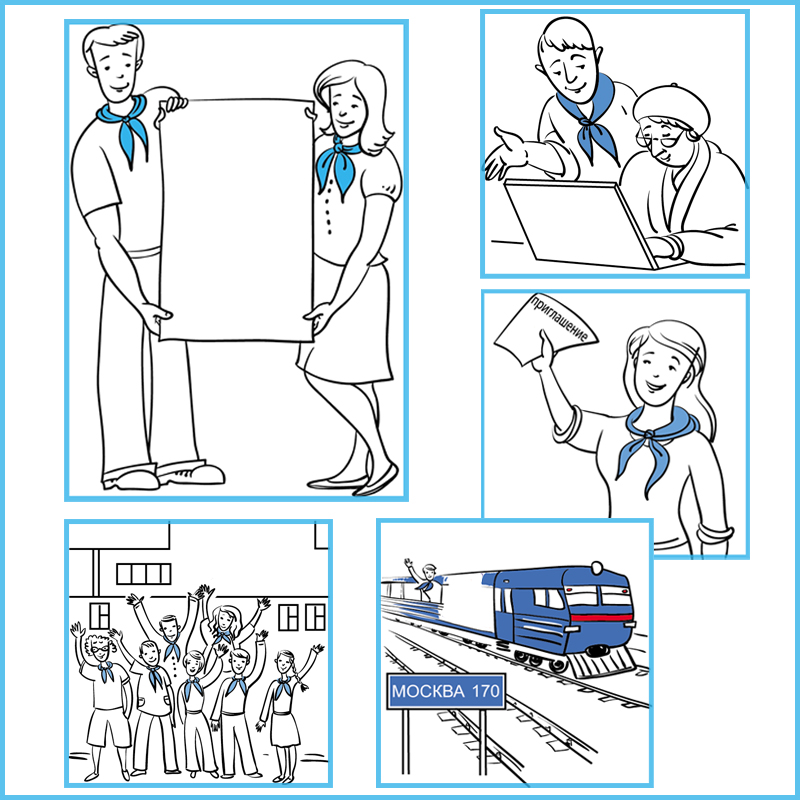 приглашение

МОСКВА 170