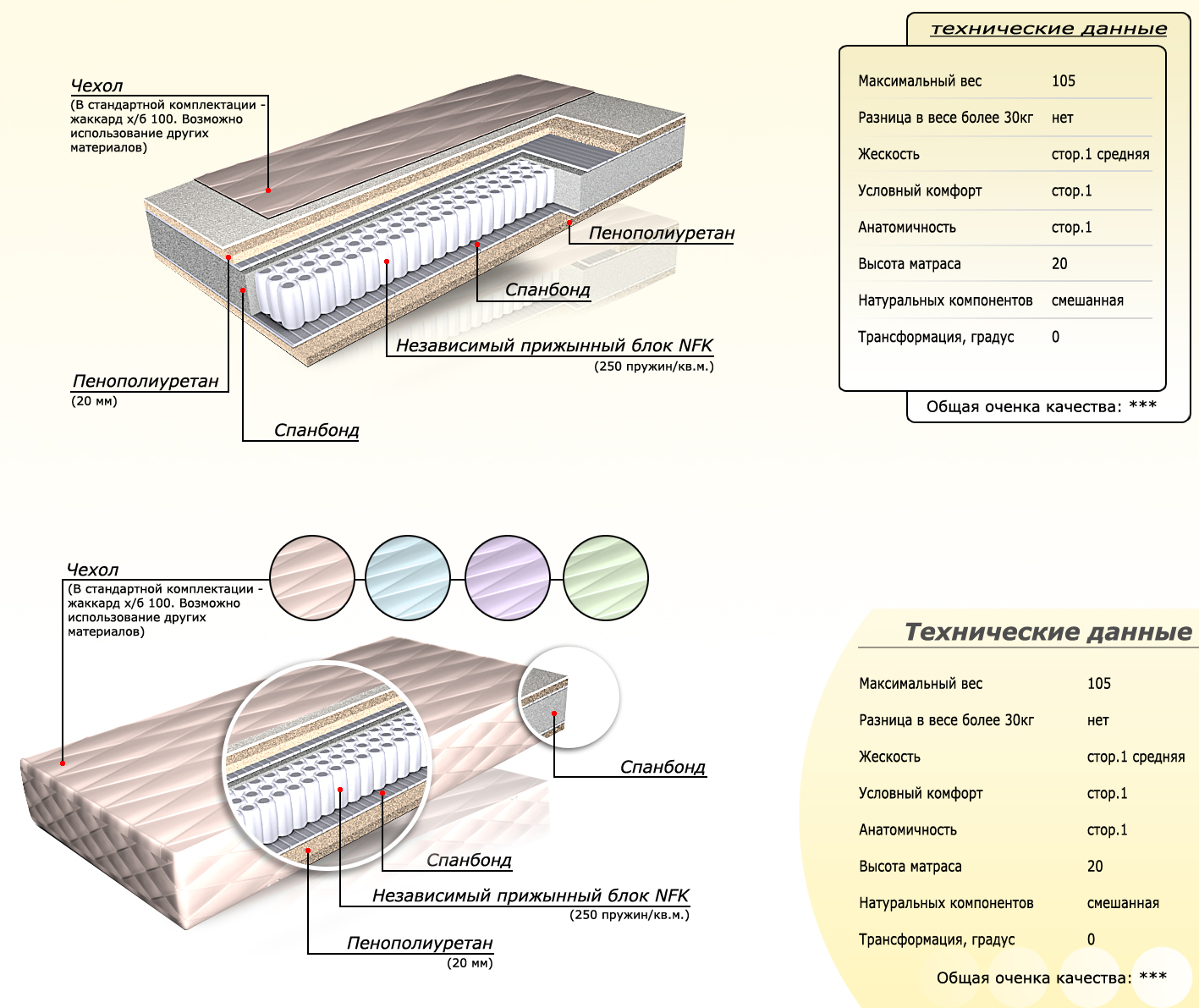 Чехол
(В стандартной комплектации - жаккард х/б 100. Возможно использование других материалов)

Пенополиуретан

Спанбонд

Независимый прижынный блок NFK
(250 пружин/кв.м.)

Пенополиуретан
(20 мм)

Спанбонд

технические данные

| | |
|---|---|
| Максимальный вес | 105 |
| Разница в весе более 30кг | нет |
| Жескость | стор.1 средняя |
| Условный комфорт | стор.1 |
| Анатомичность | стор.1 |
| Высота матраса | 20 |
| Натуральных компонентов | смешанная |
| Трансформация, градус | 0 |

Общая оченка качества: ***

Чехол
(В стандартной комплектации - жаккард х/б 100. Возможно использование других материалов)

Спанбонд

Спанбонд

Независимый прижынный блок NFK
(250 пружин/кв.м.)

Пенополиуретан
(20 мм)

Технические данные

| | |
|---|---|
| Максимальный вес | 105 |
| Разница в весе более 30кг | нет |
| Жескость | стор.1 средняя |
| Условный комфорт | стор.1 |
| Анатомичность | стор.1 |
| Высота матраса | 20 |
| Натуральных компонентов | смешанная |
| Трансформация, градус | 0 |

Общая оченка качества: ***