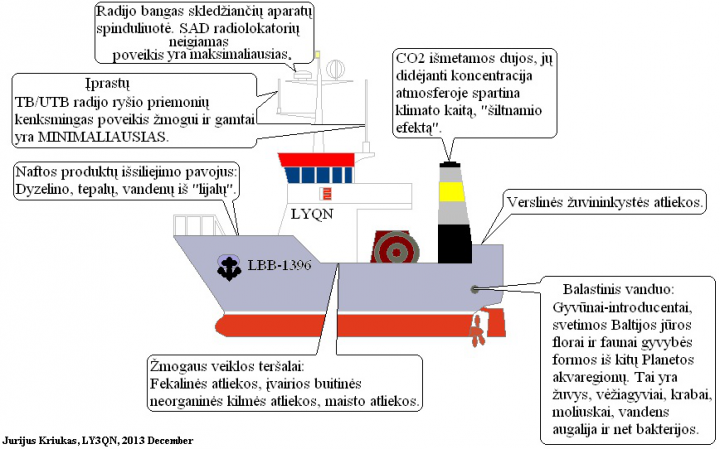 Radijo bangas skledžiančių aparatų spinduliuotė. SAD radiolokatorių neigiamas poveikis yra maksimaliausias,

Įprastų TB/UTB radijo ryšio priemonių kenksmingas poveikis žmogui ir gamtai yra MINIMALIAUSIAS.

CO2 išmetamos dujos, jų didėjanti koncentracija atmosferoje spartina klimato kaitą, "šiltnamio efektą".

Naftos produktų išsiliejimo pavojus: Dyzelino, tepalų, vandenų iš "lijalų".

LYQN

Verslinės žuvininkystės atliekos.

LBB-1396

Balastinis vanduo: Gyvūnai-introducentai, svetimos Baltijos jūros florai ir faunai gyvybės formos iš kitų Planetos akvaregionų. Tai yra žuvys, vėžiagyviai, krabai, moliuskai, vandens augalija ir net bakterijos.

Žmogaus veiklos teršalai: Fekalinės atliekos, įvairios buitinės neorganinės kilmės atliekos, maisto atliekos.

Jurijus Kriukas, LY3QN, 2013 December