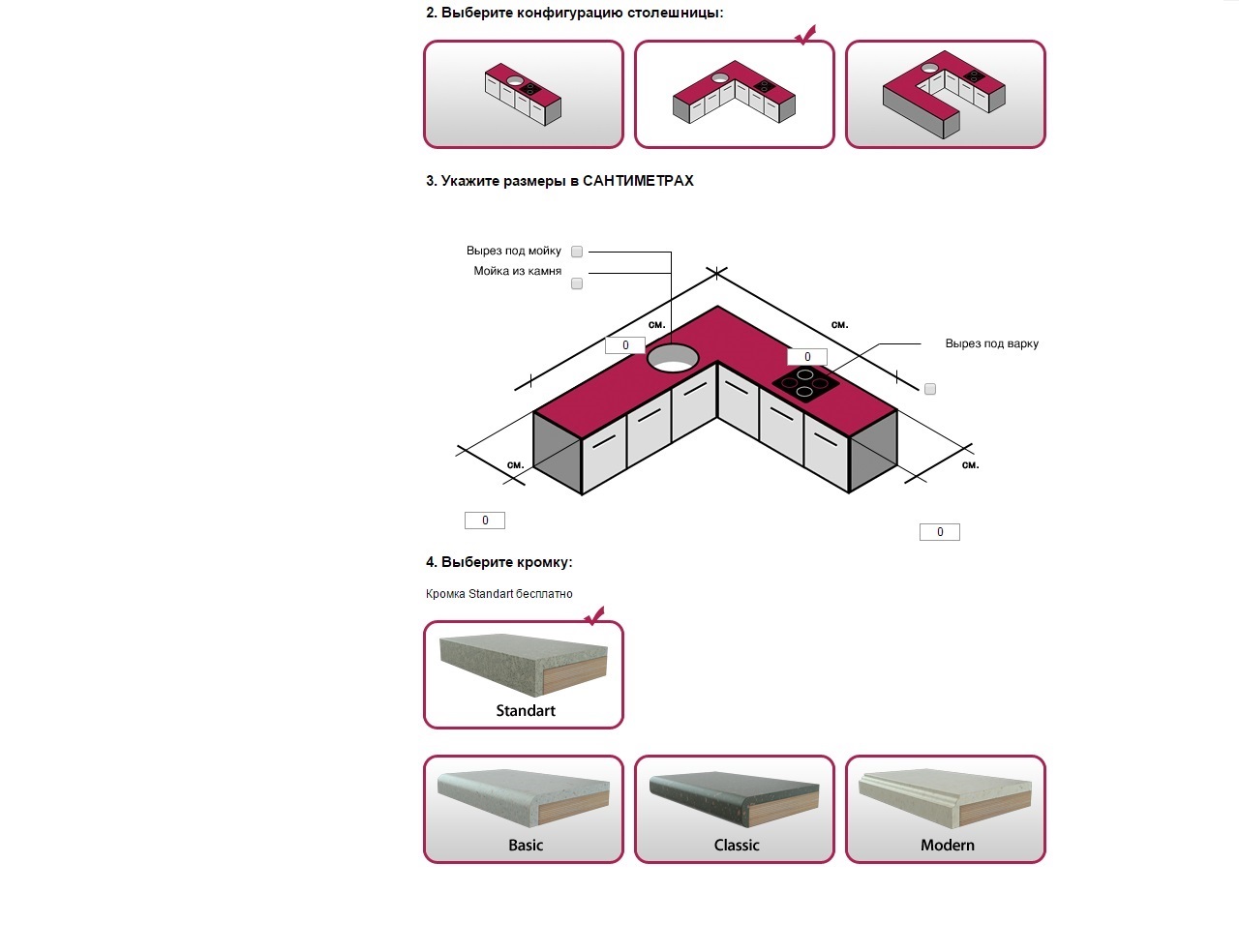 2. Выберите конфигурацию столешницы:

3. Укажите размеры в САНТИМЕТРАХ

Вырез под мойку

Мойка из камня

см.

0

см.

0

Вырез под варку

см.

см.

0

0

4. Выберите кромку:

Кромка Standart бесплатно

Standart

Basic

Classic

Modern