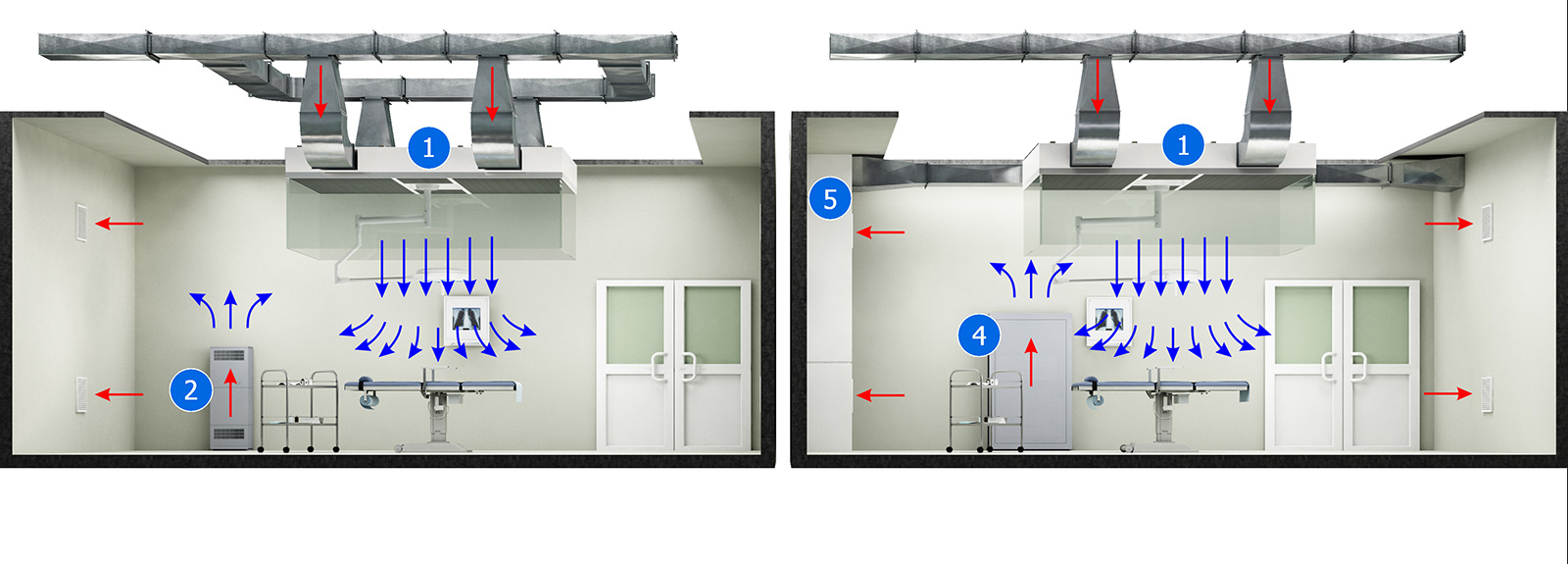 1

2

1

5

4