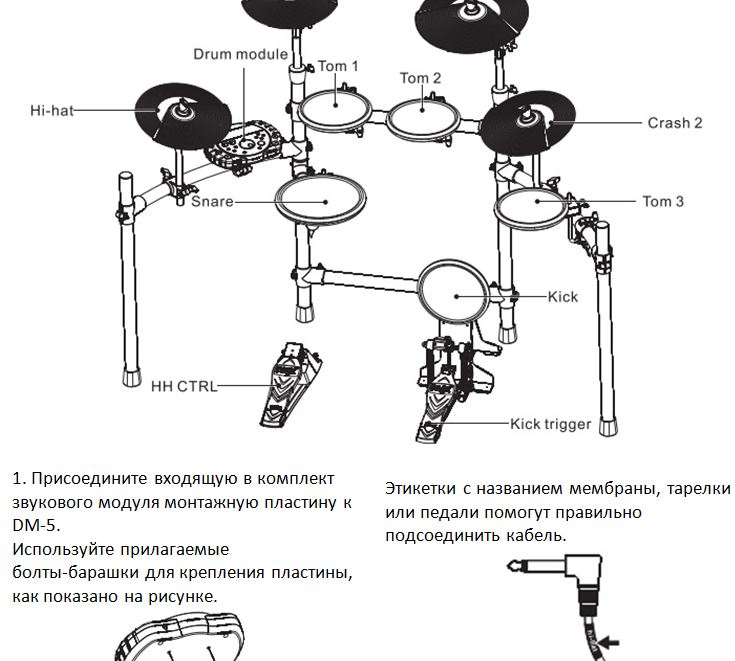 Drum module
Tom 1
Tom 2
Hi-hat
Crash 2
Snare
Tom 3
Kick
HH CTRL
Kick trigger

1. Присоедините входящую в комплект звукового модуля монтажную пластину к DM-5.
Используйте прилагаемые болты-барашки для крепления пластины, как показано на рисунке.

Этикетки с названием мембраны, тарелки или педали помогут правильно подсоединить кабель.