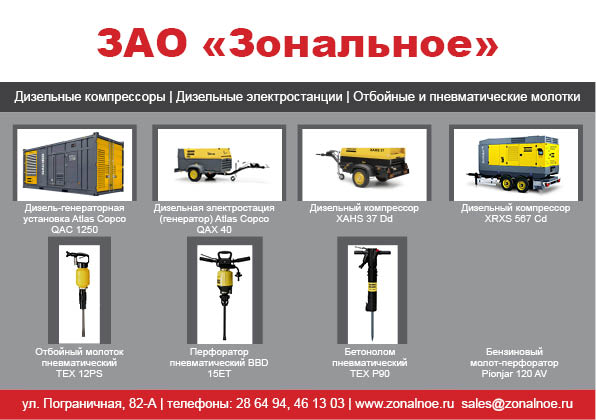 ЗАО «Зональное»

Дизельные компрессоры | Дизельные электростанции | Отбойные и пневматические молотки

Дизель-генераторная установка Atlas Copco QAC 1250

Дизельная электростация (генератор) Atlas Copco QAX 40

Дизельный компрессор XAHS 37 Dd

Дизельный компрессор XRXS 567 Cd

Отбойный молоток пневматический TEX 12PS

Перфоратор пневматический BBD 15ET

Бетонолом пневматический TEX P90

Бензиновый молот-перфоратор Pionjar 120 AV

ул. Пограничная, 82-А | телефоны: 28 64 94, 46 13 03 | www.zonalnoe.ru sales@zonalnoe.ru