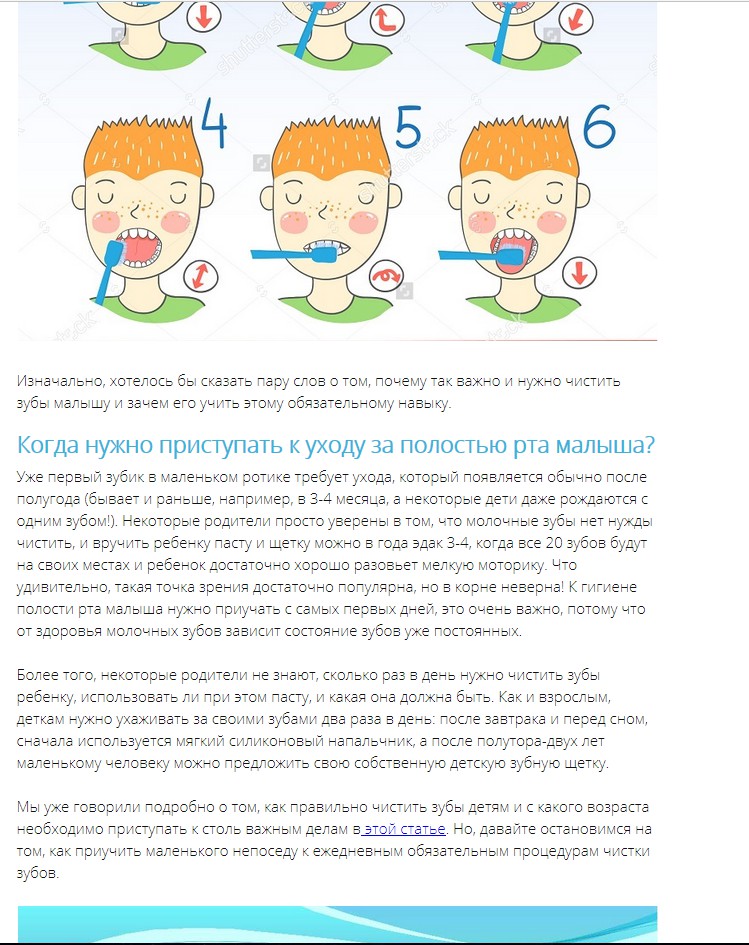 4

5

6

Изначально, хотелось бы сказать пару слов о том, почему так важно и нужно чистить зубы малышу и зачем его учить этому обязательному навыку.

Когда нужно приступать к уходу за полостью рта малыша?

Уже первый зубик в маленьком ротике требует ухода, который появляется обычно после полугода (бывает и раньше, например, в 3-4 месяца, а некоторые дети даже рождаются с одним зубом!). Некоторые родители просто уверены в том, что молочные зубы нет нужды чистить, и вручить ребенку пасту и щетку можно в года эдак 3-4, когда все 20 зубов будут на своих местах и ребенок достаточно хорошо разовьет мелкую моторику. Что удивительно, такая точка зрения достаточно популярна, но в корне неверна! К гигиене полости рта малыша нужно приучать с самых первых дней, это очень важно, потому что от здоровья молочных зубов зависит состояние зубов уже постоянных.

Более того, некоторые родители не знают, сколько раз в день нужно чистить зубы ребенку, использовать ли при этом пасту, и какая она должна быть. Как и взрослым, деткам нужно ухаживать за своими зубами два раза в день: после завтрака и перед сном, сначала используется мягкий силиконовый напальчник, а после полутора-двух лет маленькому человеку можно предложить свою собственную детскую зубную щетку.

Мы уже говорили подробно о том, как правильно чистить зубы детям и с какого возраста необходимо приступать к столь важным делам в этой статье. Но, давайте остановимся на том, как приучить маленького непоседу к ежедневным обязательным процедурам чистки зубов.