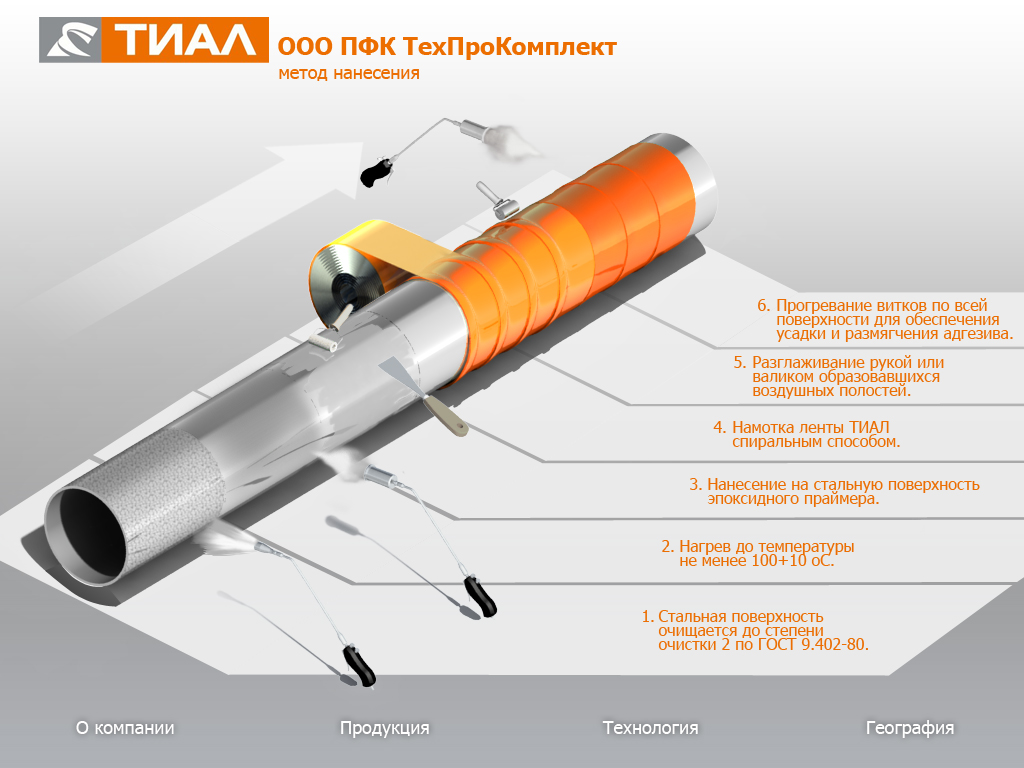 ТИАЛ

ООО ПФК ТехПроКомплект
метод нанесения

6. Прогревание витков по всей поверхности для обеспечения усадки и размягчения адгезива.

5. Разглаживание рукой или валиком образовавшихся воздушных полостей.

4. Намотка ленты ТИАЛ спиральным способом.

3. Нанесение на стальную поверхность эпоксидного праймера.

2. Нагрев до температуры не менее 100+10 оС.

1. Стальная поверхность очищается до степени очистки 2 по ГОСТ 9.402-80.

О компании Продукция Технология География