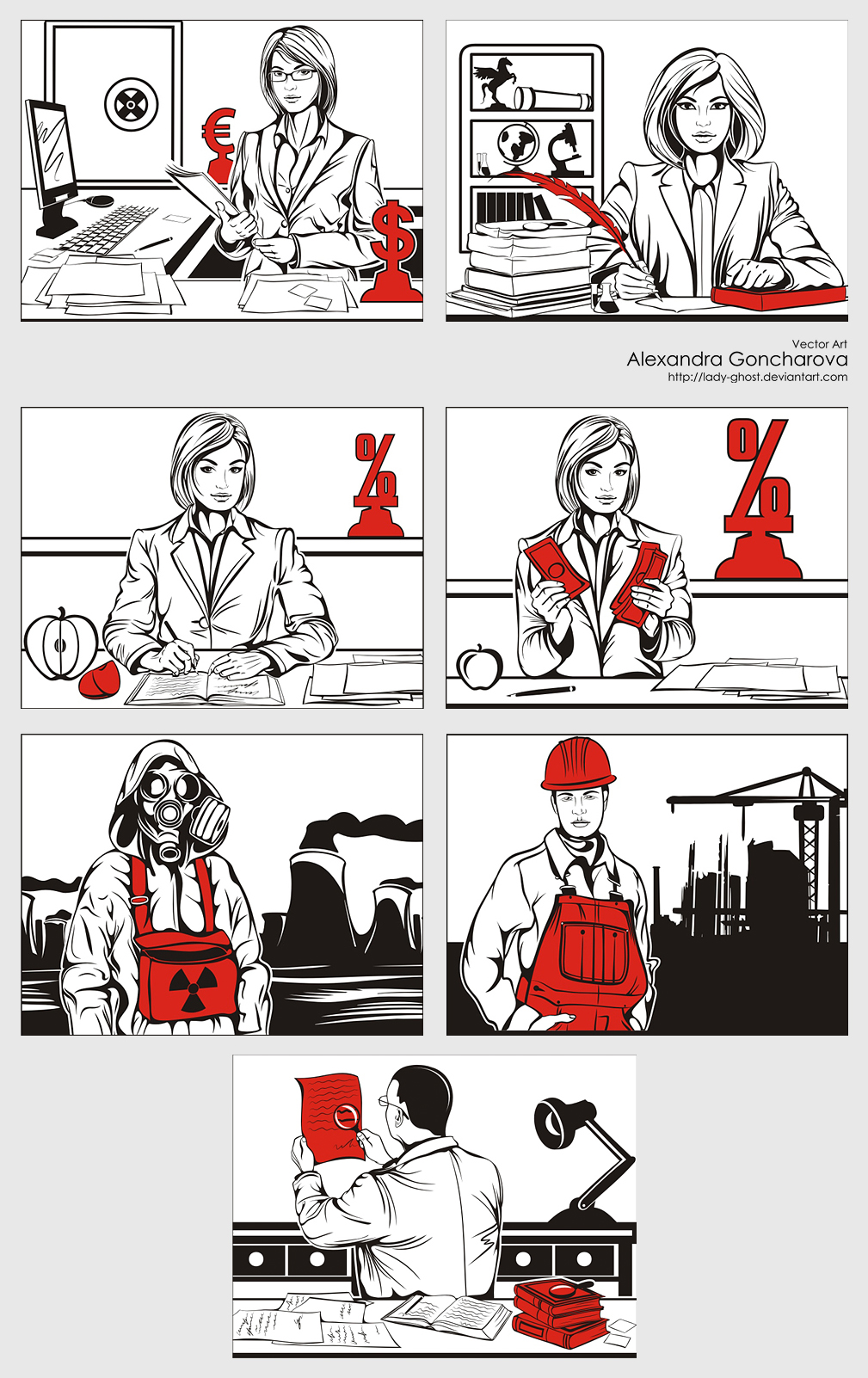 €

$

Vector Art
Alexandra Goncharova
http://lady-ghost.deviantart.com

%

%