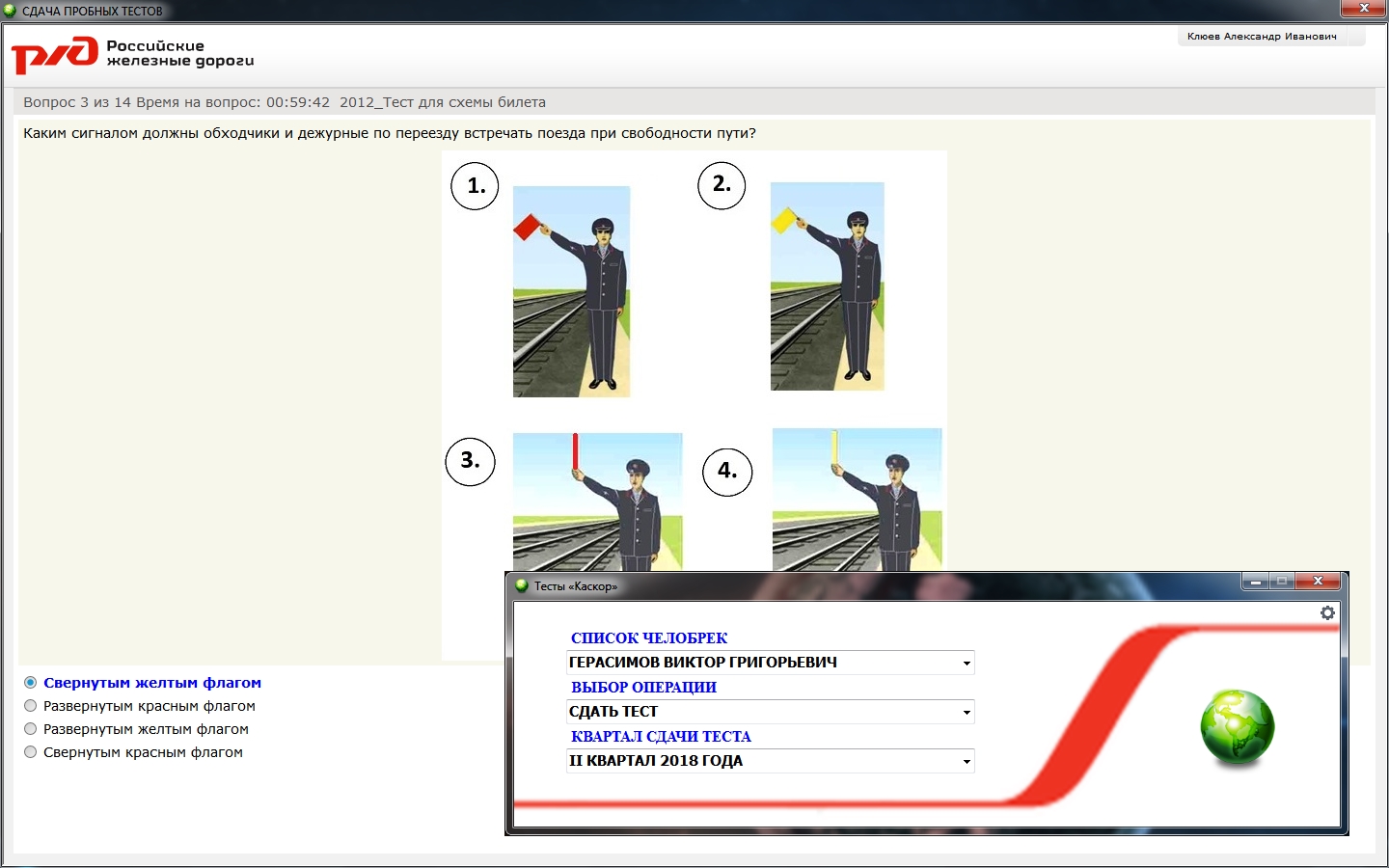 СДАЧА ПРОБНЫХ ТЕСТОВ

РЖД Российские железные дороги

Клюев Александр Иванович

Вопрос 3 из 14 Время на вопрос: 00:59:42 2012_Тест для схемы билета

Каким сигналом должны обходчики и дежурные по переезду встречать поезда при свободности пути?

1.

2.

3.

4.

Свернутым желтым флагом
Развернутым красным флагом
Развернутым желтым флагом
Свернутым красным флагом

Тесты «Каскор»

СПИСОК ЧЕЛОБРЕК
ГЕРАСИМОВ ВИКТОР ГРИГОРЬЕВИЧ
ВЫБОР ОПЕРАЦИИ
СДАТЬ ТЕСТ
КВАРТАЛ СДАЧИ ТЕСТА
II КВАРТАЛ 2018 ГОДА