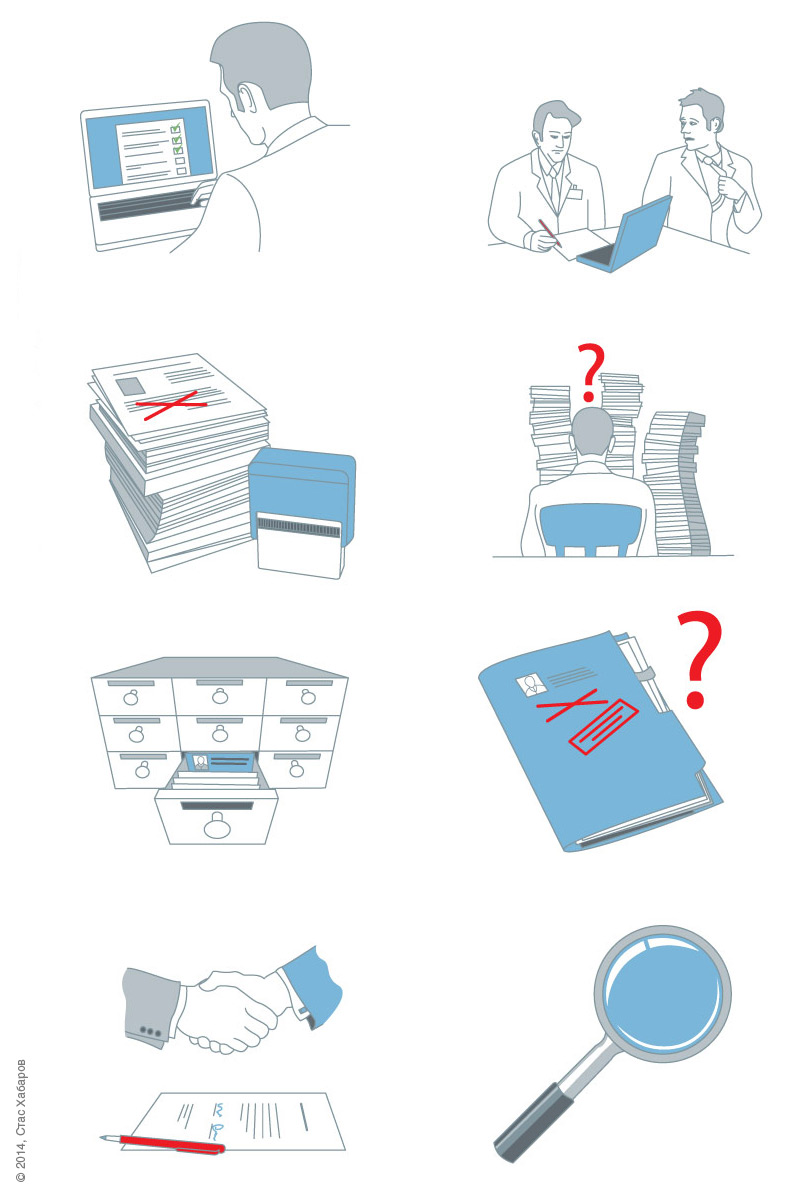 ?

?

© 2014, Стас Хабаров