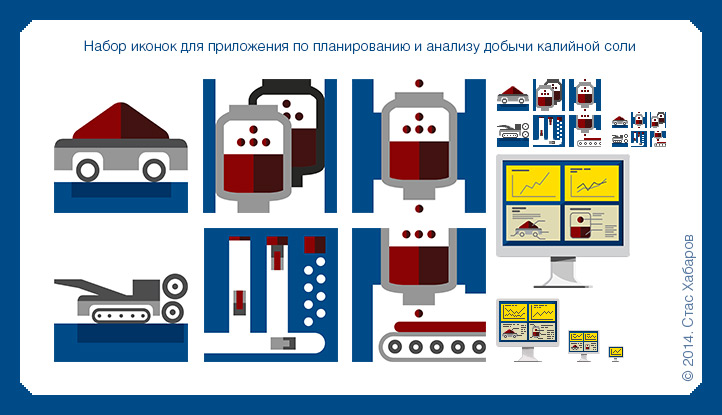 Набор иконок для приложения по планированию и анализу добычи калийной соли

© 2014. Стас Хабаров