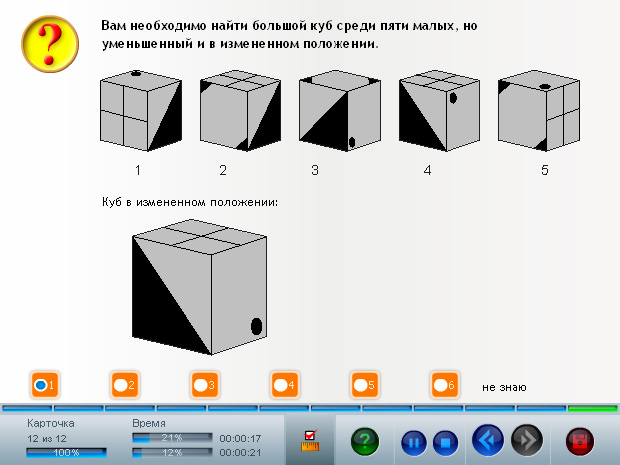 ?

Вам необходимо найти большой куб среди пяти малых, но уменьшенный и в измененном положении.

1 2 3 4 5

Куб в измененном положении:

1 2 3 4 5 6 не знаю

Карточка
12 из 12
100%

Время
21% 00:00:17
12% 00:00:21

?