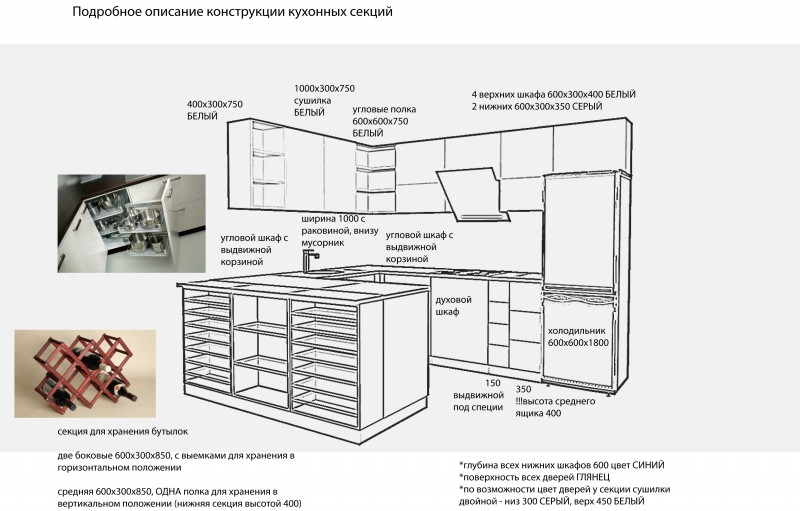 Подробное описание конструкции кухонных секций

400x300x750
БЕЛЫЙ

1000x300x750
сушилка
БЕЛЫЙ

угловые полка
600x600x750
БЕЛЫЙ

4 верхних шкафа 600x300x400 БЕЛЫЙ
2 нижних 600x300x350 СЕРЫЙ

угловой шкаф с выдвижной корзиной

ширина 1000 с раковиной, внизу мусорник

угловой шкаф с выдвижной корзиной

духовой шкаф

холодильник
600x600x1800

150
выдвижной
под специи

350
!!!высота среднего ящика 400

секция для хранения бутылок

две боковые 600x300x850, с выемками для хранения в горизонтальном положении

средняя 600x300x850, ОДНА полка для хранения в вертикальном положении (нижняя секция высотой 400)

*глубина всех нижних шкафов 600 цвет СИНИЙ
*поверхность всех дверей ГЛЯНЕЦ
*по возможности цвет дверей у секции сушилки двойной - низ 300 СЕРЫЙ, верх 450 БЕЛЫЙ