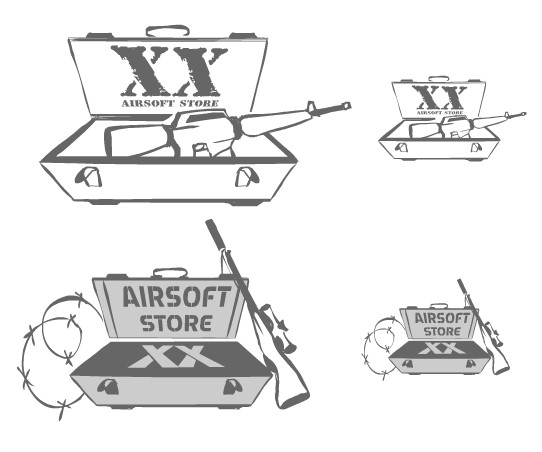 XX
AIRSOFT STORE

XX
AIRSOFT STORE

AIRSOFT
STORE
XX

AIRSOFT
STORE
XX