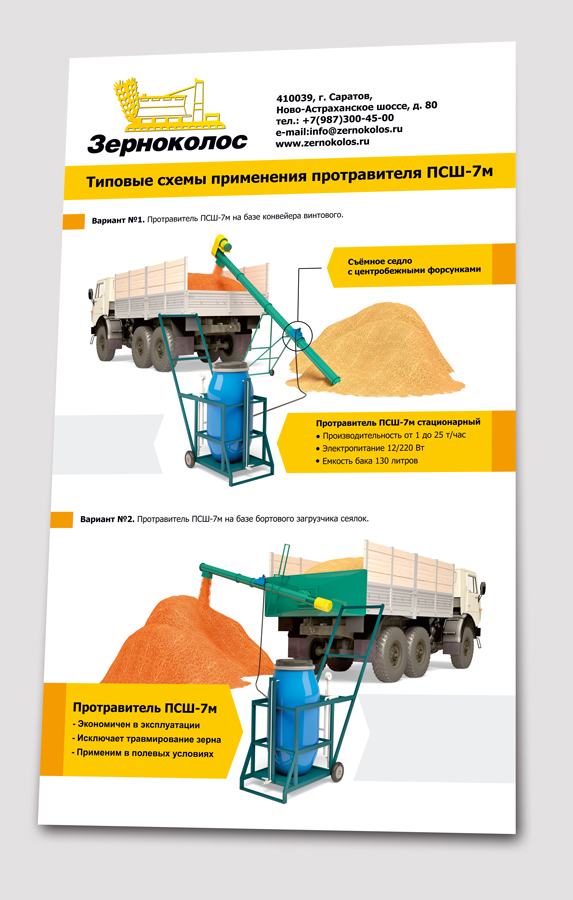 Зерноколос

410039, г. Саратов,
Ново-Астраханское шоссе, д. 80
тел.: +7(987)300-45-00
e-mail:info@zernokolos.ru
www.zernokolos.ru

Типовые схемы применения протравителя ПСШ-7м

Вариант №1. Протравитель ПСШ-7м на базе конвейера винтового.

Съёмное седло с центробежными форсунками

Протравитель ПСШ-7м стационарный
• Производительность от 1 до 25 т/час
• Электропитание 12/220 Вт
• Емкость бака 130 литров

Вариант №2. Протравитель ПСШ-7м на базе бортового загрузчика сеялок.

Протравитель ПСШ-7м
- Экономичен в эксплуатации
- Исключает травмирование зерна
- Применим в полевых условиях