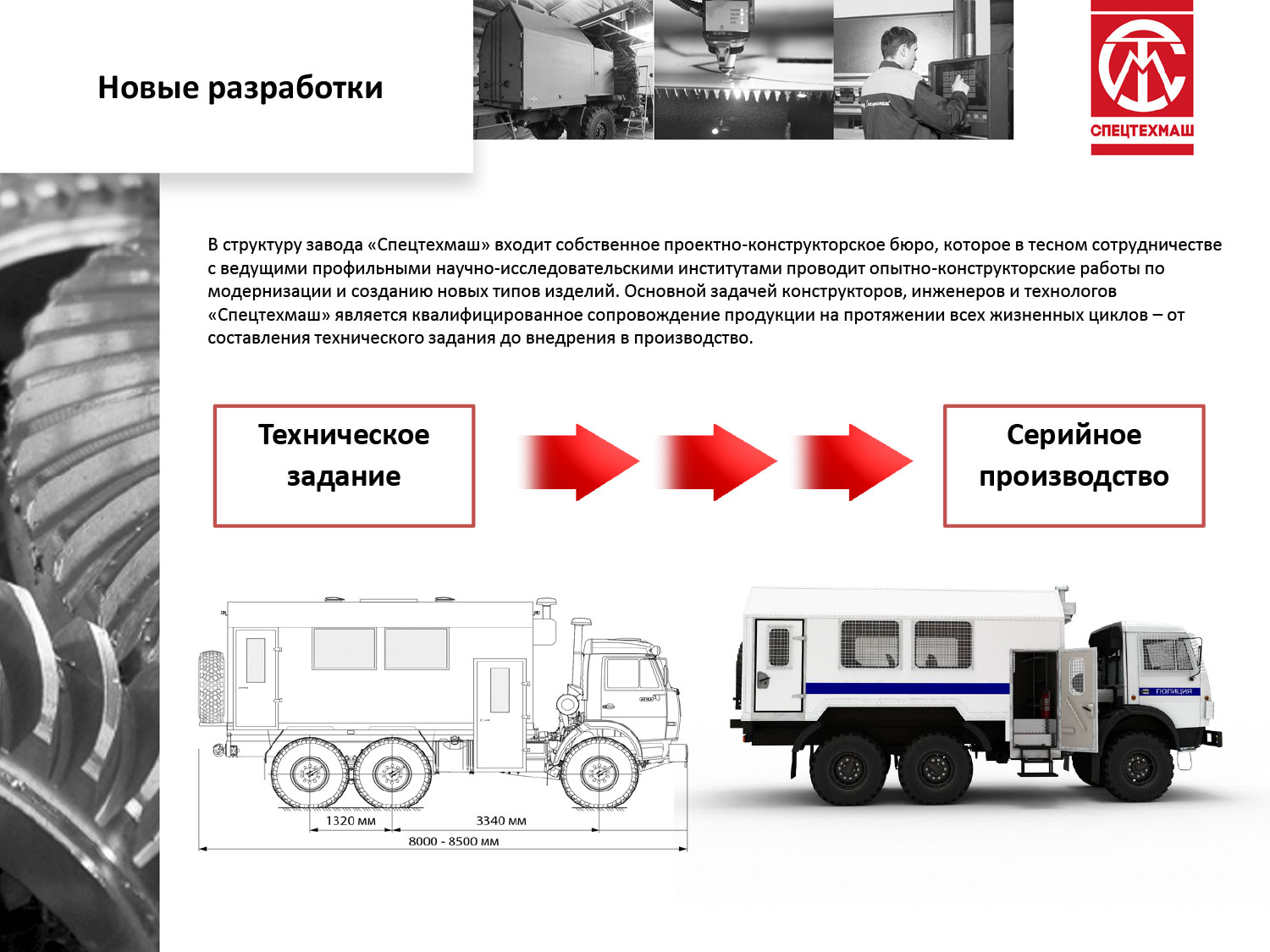 Новые разработки

СПЕЦТЕХМАШ

В структуру завода «Спецтехмаш» входит собственное проектно-конструкторское бюро, которое в тесном сотрудничестве с ведущими профильными научно-исследовательскими институтами проводит опытно-конструкторские работы по модернизации и созданию новых типов изделий. Основной задачей конструкторов, инженеров и технологов «Спецтехмаш» является квалифицированное сопровождение продукции на протяжении всех жизненных циклов – от составления технического задания до внедрения в производство.

Техническое задание

Серийное производство

1320 мм

3340 мм

8000 - 8500 мм

ПОЛИЦИЯ