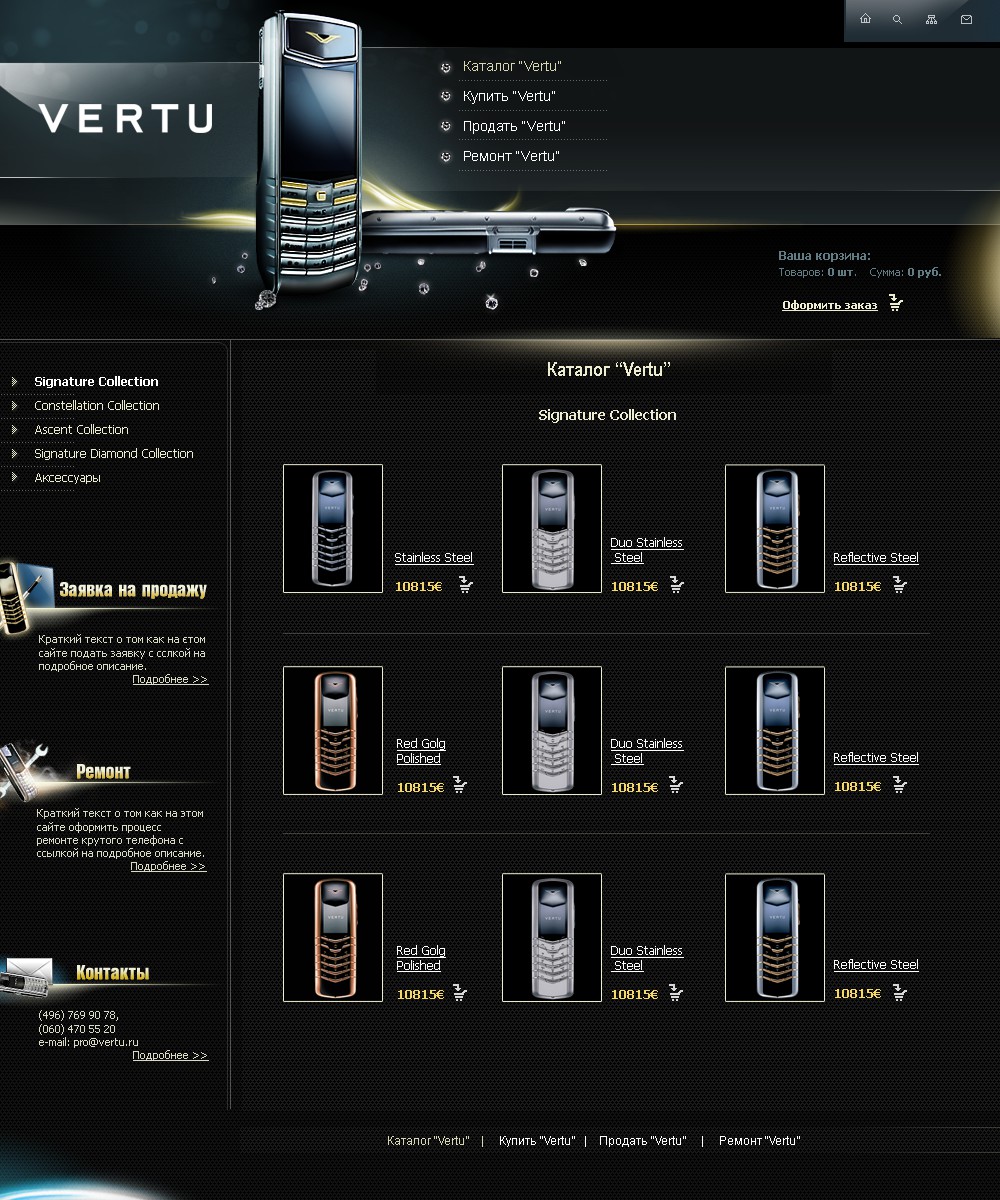 VERTU

Каталог "Vertu"
Купить "Vertu"
Продать "Vertu"
Ремонт "Vertu"

Ваша корзина:
Товаров: 0 шт. Сумма: 0 руб.
Оформить заказ

Signature Collection
Constellation Collection
Ascent Collection
Signature Diamond Collection
Аксессуары

Заявка на продажу
Краткий текст о том как на єтом сайте подать заявку с сслкой на подробное описание.
Подробнее >>

Ремонт
Краткий текст о том как на этом сайте оформить процесс ремонте крутого телефона с ссылкой на подробное описание.
Подробнее >>

Контакты
(496) 769 90 78,
(060) 470 55 20
e-mail: pro@vertu.ru
Подробнее >>

Каталог "Vertu"

Signature Collection

VERTU
Stainless Steel
10815€

VERTU
Duo Stainless Steel
10815€

VERTU
Reflective Steel
10815€

VERTU
Red Golg Polished
10815€

VERTU
Duo Stainless Steel
10815€

VERTU
Reflective Steel
10815€

VERTU
Red Golg Polished
10815€

VERTU
Duo Stainless Steel
10815€

VERTU
Reflective Steel
10815€

Каталог "Vertu" | Купить "Vertu" | Продать "Vertu" | Ремонт "Vertu"