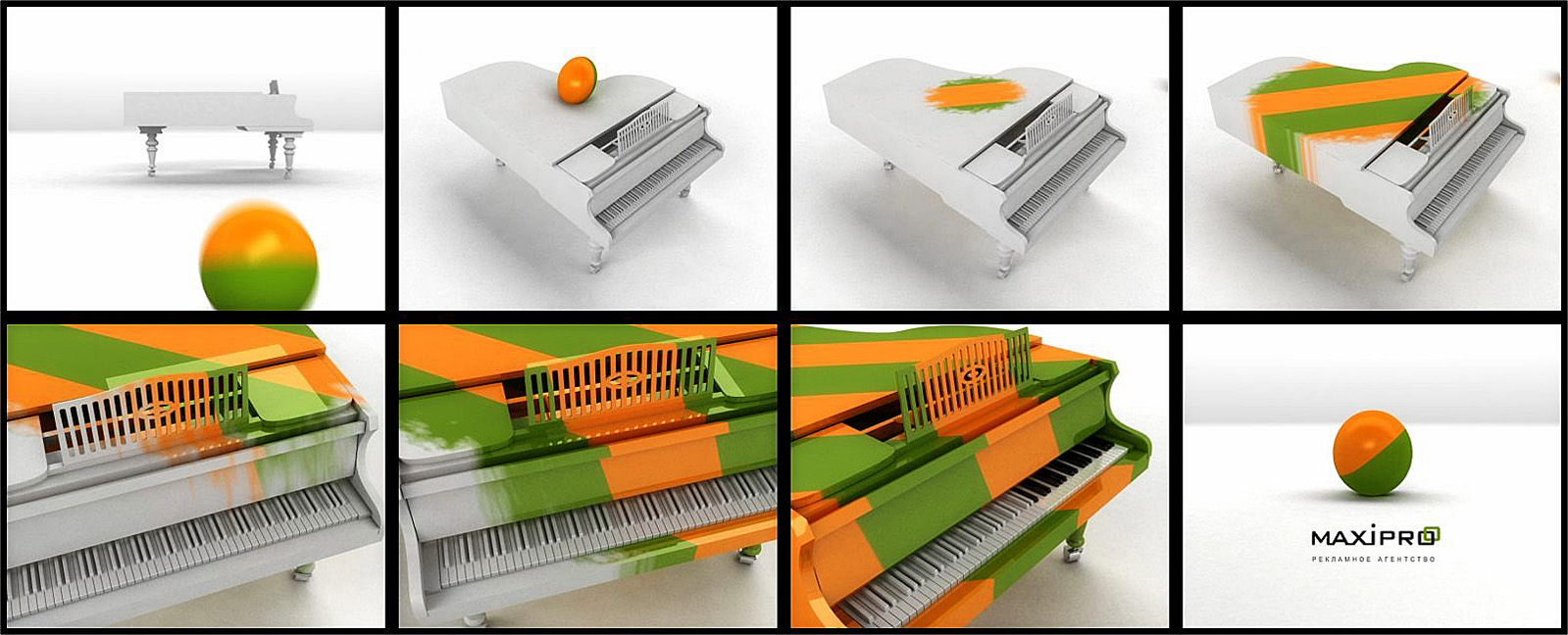 MAXIPRO
РЕКЛАМНОЕ АГЕНТСТВО