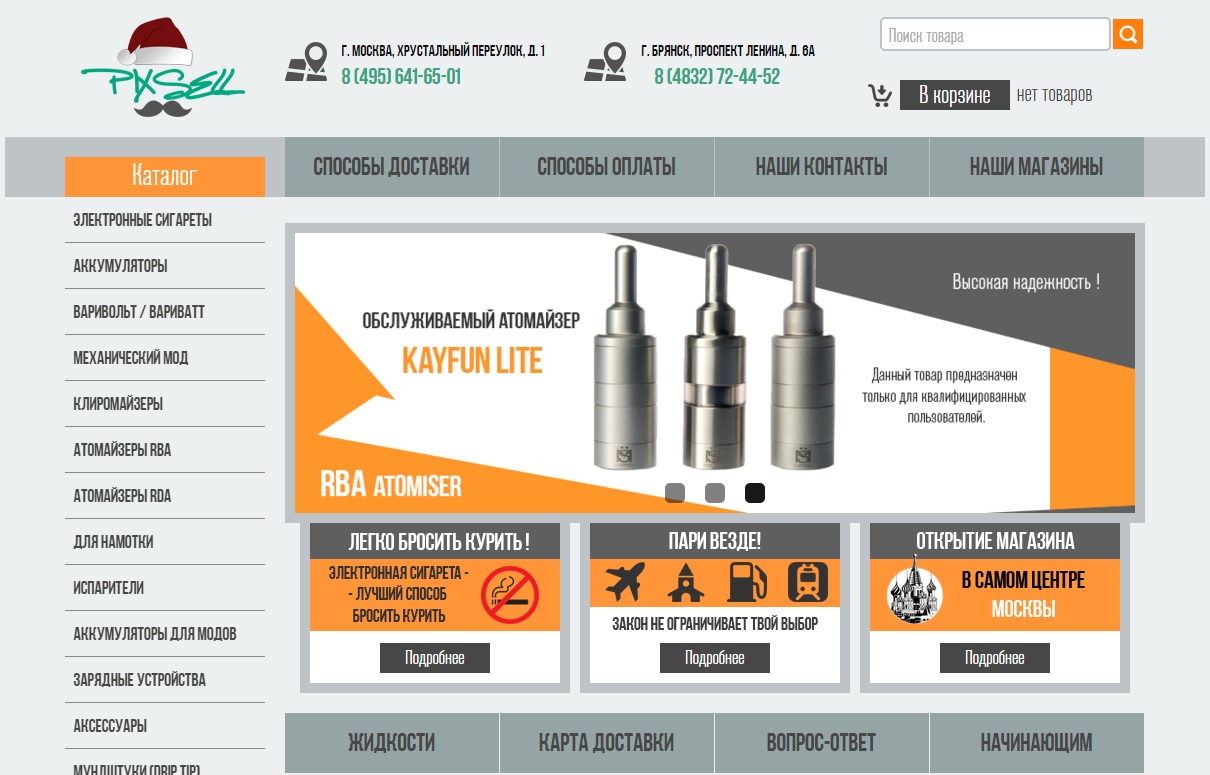 PIXSELL

Г. МОСКВА, ХРУСТАЛЬНЫЙ ПЕРЕУЛОК, Д. 1
8 (495) 641-65-01

Г. БРЯНСК, ПРОСПЕКТ ЛЕНИНА, Д. 6А
8 (4832) 72-44-52

Поиск товара

В корзине нет товаров

Каталог

СПОСОБЫ ДОСТАВКИ
СПОСОБЫ ОПЛАТЫ
НАШИ КОНТАКТЫ
НАШИ МАГАЗИНЫ

ЭЛЕКТРОННЫЕ СИГАРЕТЫ
АККУМУЛЯТОРЫ
ВАРИВОЛЬТ / ВАРИВАТТ
МЕХАНИЧЕСКИЙ МОД
КЛИРОМАЙЗЕРЫ
АТОМАЙЗЕРЫ RBA
АТОМАЙЗЕРЫ RDA
ДЛЯ НАМОТКИ
ИСПАРИТЕЛИ
АККУМУЛЯТОРЫ ДЛЯ МОДОВ
ЗАРЯДНЫЕ УСТРОЙСТВА
АКСЕССУАРЫ
МУНДШТУКИ (DRIP TIP)

ОБСЛУЖИВАЕМЫЙ АТОМАЙЗЕР
KAYFUN LITE
RBA ATOMISER

Высокая надежность !

Данный товар предназначен только для квалифицированных пользователей.

ЛЕГКО БРОСИТЬ КУРИТЬ !
ЭЛЕКТРОННАЯ СИГАРЕТА - - ЛУЧШИЙ СПОСОБ БРОСИТЬ КУРИТЬ
Подробнее

ПАРИ ВЕЗДЕ!
ЗАКОН НЕ ОГРАНИЧИВАЕТ ТВОЙ ВЫБОР
Подробнее

ОТКРЫТИЕ МАГАЗИНА
В САМОМ ЦЕНТРЕ МОСКВЫ
Подробнее

ЖИДКОСТИ
КАРТА ДОСТАВКИ
ВОПРОС-ОТВЕТ
НАЧИНАЮЩИМ