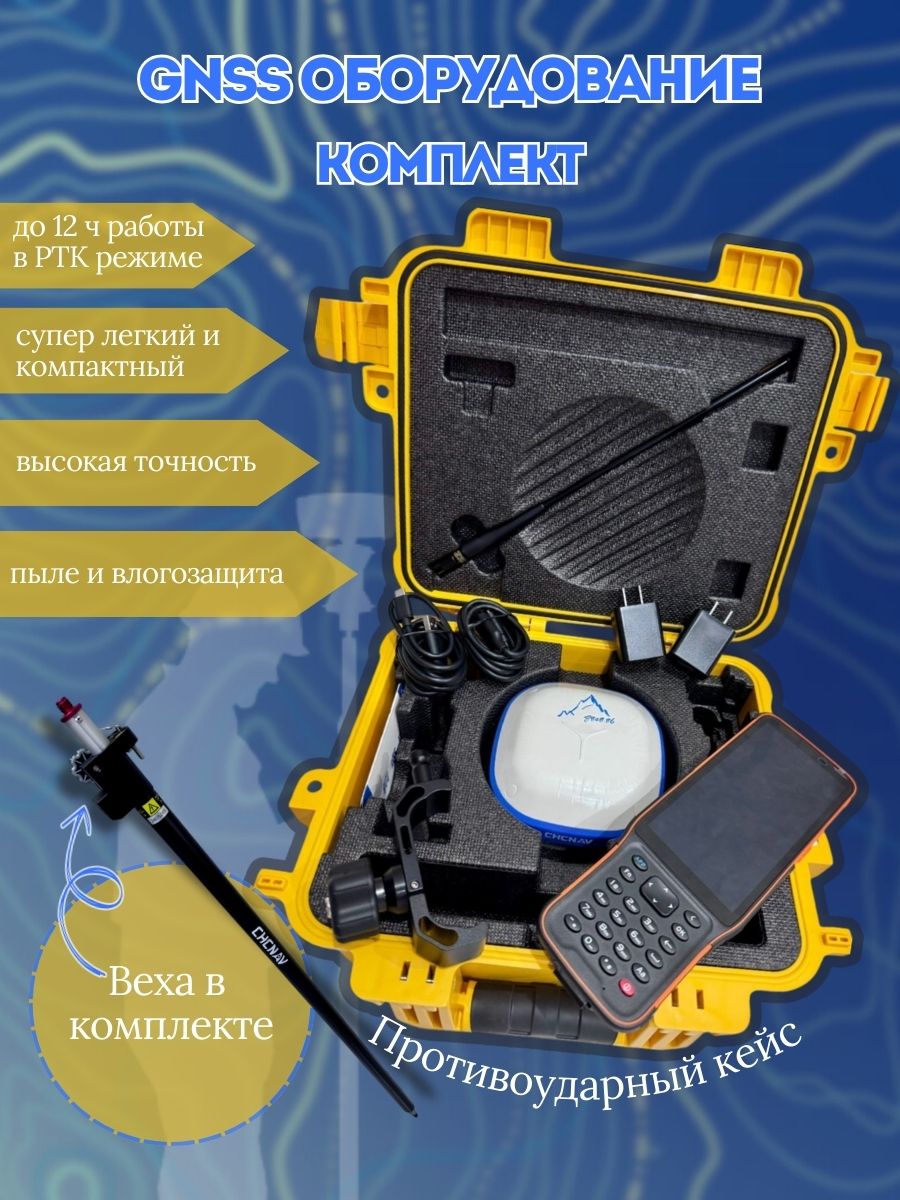 GNSS ОБОРУДОВАНИЕ
КОМПЛЕКТ

до 12 ч работы в РТК режиме

супер легкий и компактный

высокая точность

пыле и влогозащита

CHCNAV

CHCNAV

Веха в комплекте

Противоударный кейс