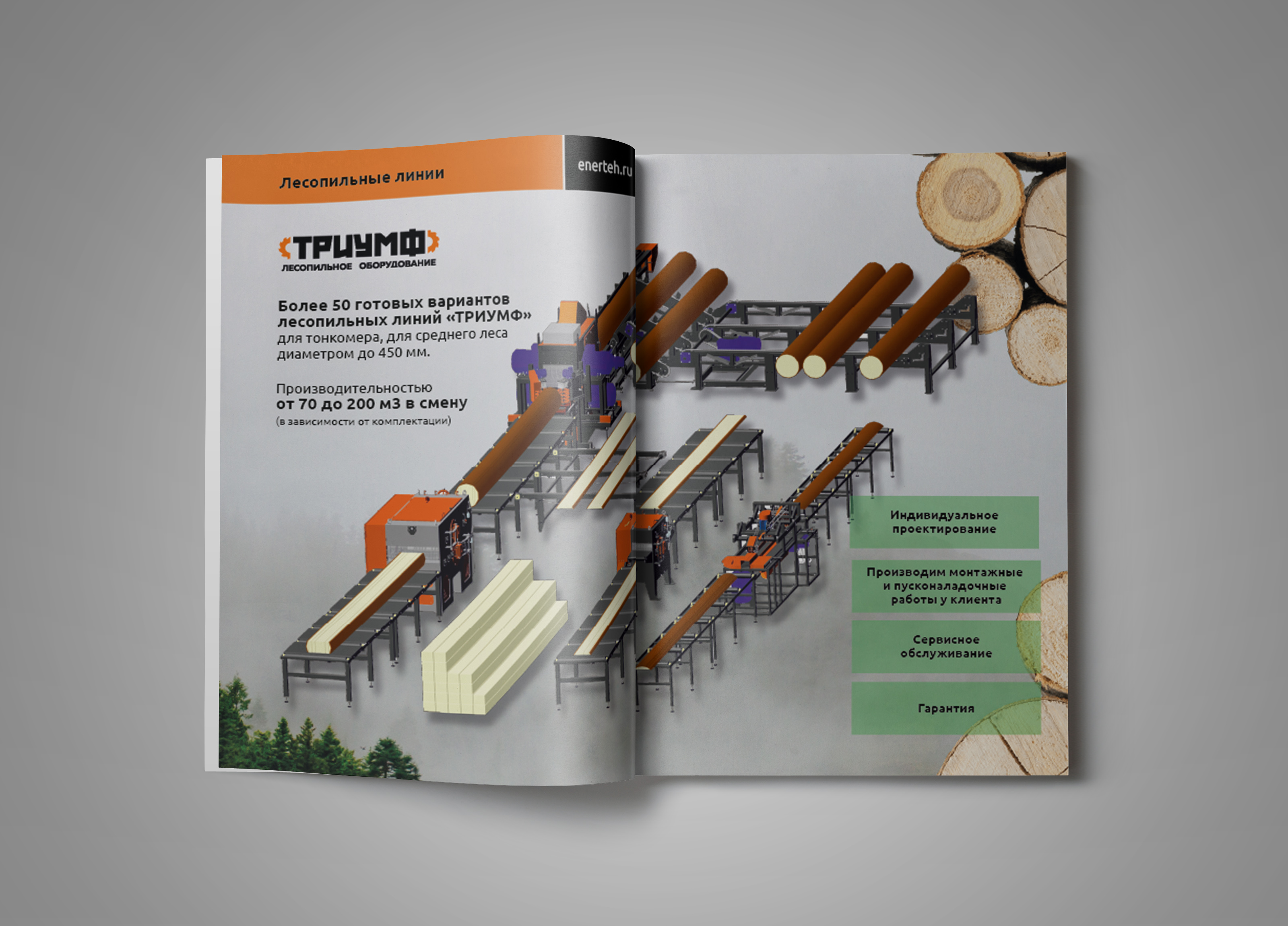 Лесопильные линии

enerteh.ru

ТРИУМФ
ЛЕСОПИЛЬНОЕ ОБОРУДОВАНИЕ

Более 50 готовых вариантов лесопильных линий «ТРИУМФ» для тонкомера, для среднего леса диаметром до 450 мм.

Производительностью
от 70 до 200 м3 в смену
(в зависимости от комплектации)

Индивидуальное проектирование

Производим монтажные и пусконаладочные работы у клиента

Сервисное обслуживание

Гарантия