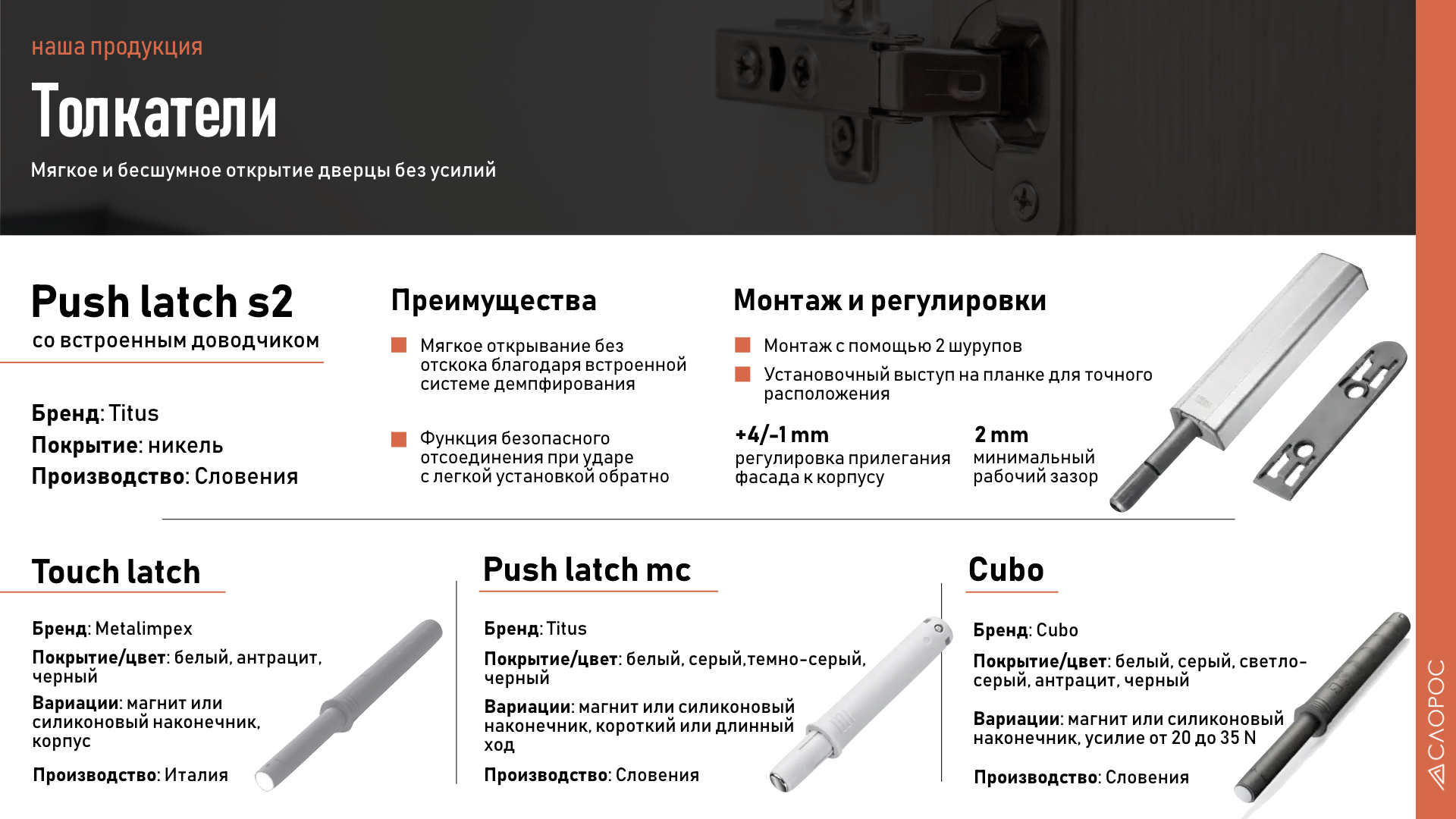 наша продукция

Толкатели

Мягкое и бесшумное открытие дверцы без усилий

Push latch s2

со встроенным доводчиком

Бренд: Titus
Покрытие: никель
Производство: Словения

Преимущества

Мягкое открывание без отскока благодаря встроенной системе демпфирования

Функция безопасного отсоединения при ударе с легкой установкой обратно

Монтаж и регулировки

Монтаж с помощью 2 шурупов

Установочный выступ на планке для точного расположения

+4/-1 mm
регулировка прилегания фасада к корпусу

2 mm
минимальный рабочий зазор

Touch latch

Бренд: Metalimpex
Покрытие/цвет: белый, антрацит, черный
Вариации: магнит или силиконовый наконечник, корпус
Производство: Италия

Push latch mc

Бренд: Titus
Покрытие/цвет: белый, серый,темно-серый, черный
Вариации: магнит или силиконовый наконечник, короткий или длинный ход
Производство: Словения

Cubo

Бренд: Cubo
Покрытие/цвет: белый, серый, светло-серый, антрацит, черный
Вариации: магнит или силиконовый наконечник, усилие от 20 до 35 N
Производство: Словения

СЛОРОС