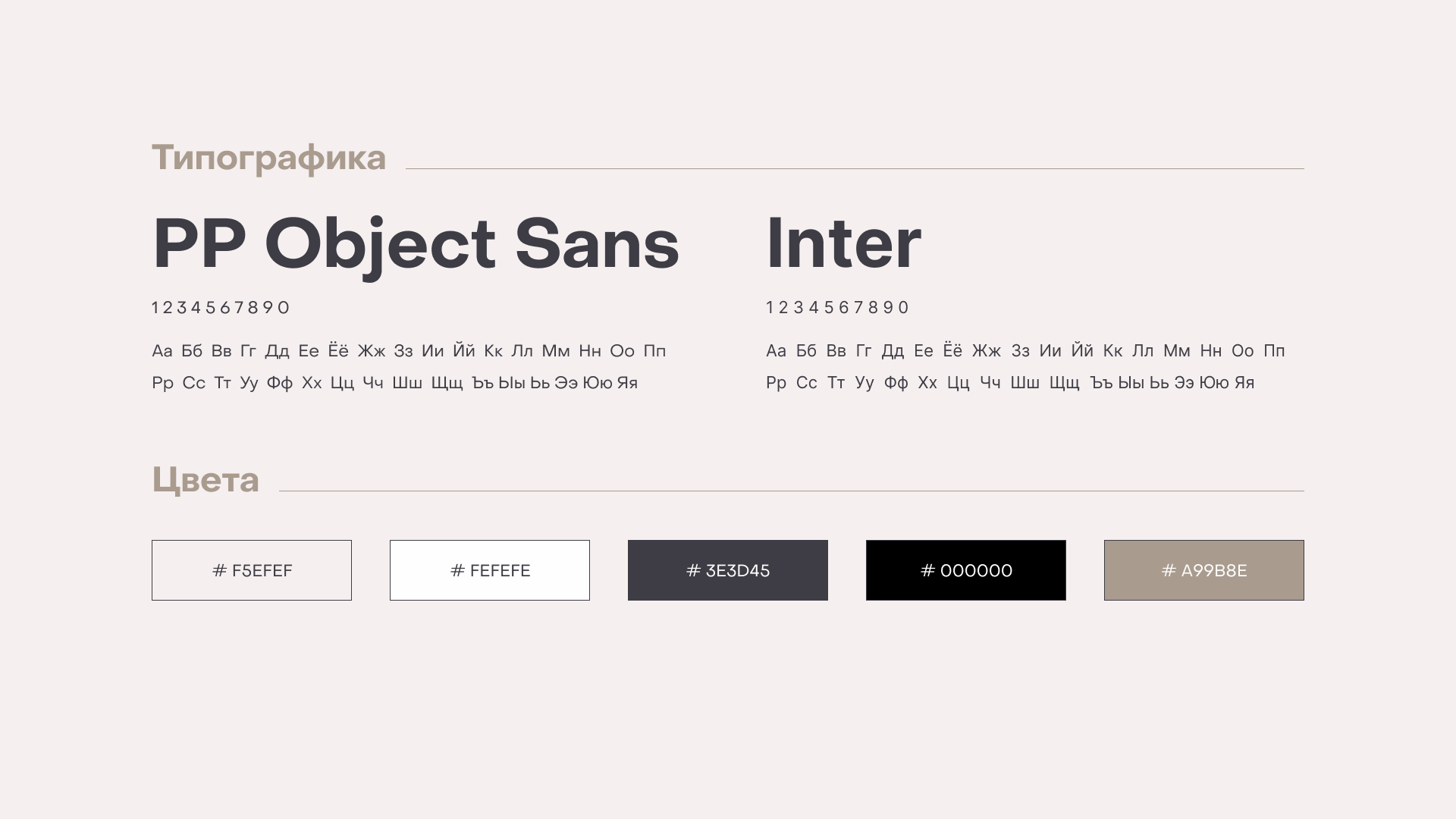 Типографика

PP Object Sans

1 2 3 4 5 6 7 8 9 0

Аа Бб Вв Гг Дд Ее Ёё Жж Зз Ии Йй Кк Лл Мм Нн Оо Пп
Рр Сс Тт Уу Фф Хх Цц Чч Шш Щщ Ъъ Ыы Ьь Ээ Юю Яя

Inter

1 2 3 4 5 6 7 8 9 0

Аа Бб Вв Гг Дд Ее Ёё Жж Зз Ии Йй Кк Лл Мм Нн Оо Пп
Рр Сс Тт Уу Фф Хх Цц Чч Шш Щщ Ъъ Ыы Ьь Ээ Юю Яя

Цвета

# F5EFEF

# FEFEFE

# 3E3D45

# 000000

# A99B8E