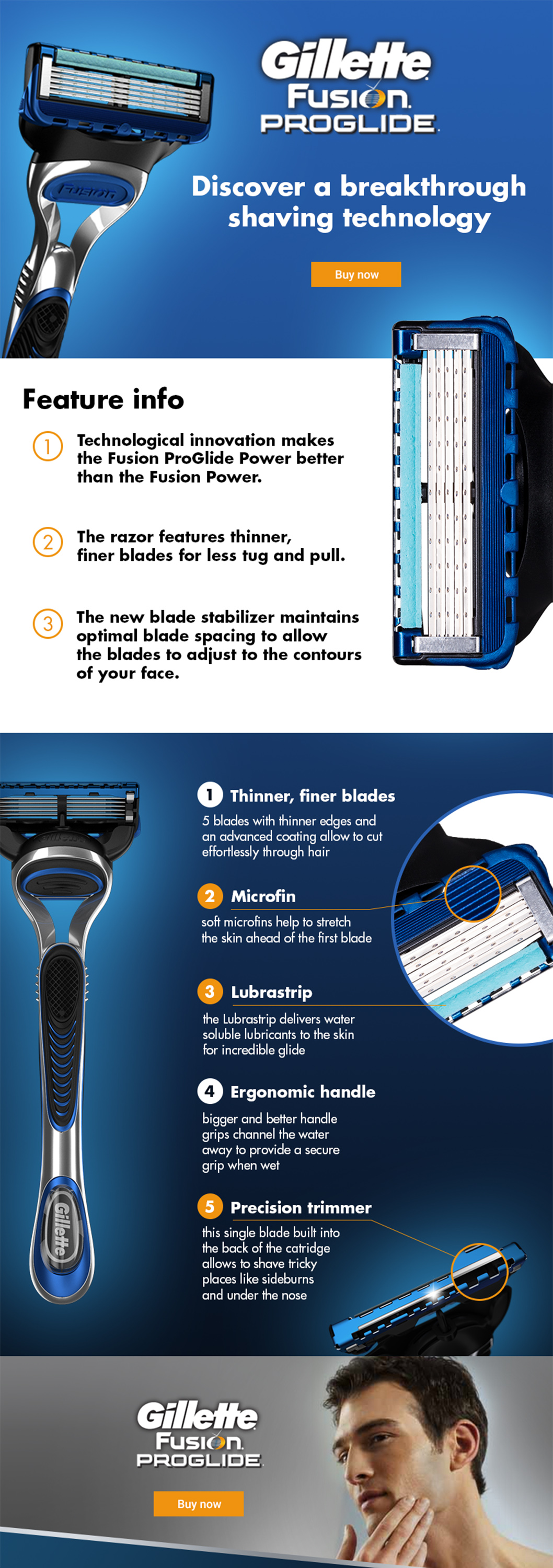 Fusion

Gillette
Fusion
PROGLIDE

Discover a breakthrough shaving technology

Buy now

Feature info

1 Technological innovation makes the Fusion ProGlide Power better than the Fusion Power.

2 The razor features thinner, finer blades for less tug and pull.

3 The new blade stabilizer maintains optimal blade spacing to allow the blades to adjust to the contours of your face.

1 Thinner, finer blades
5 blades with thinner edges and an advanced coating allow to cut effortlessly through hair

2 Microfin
soft microfins help to stretch the skin ahead of the first blade

3 Lubrastrip
the Lubrastrip delivers water soluble lubricants to the skin for incredible glide

4 Ergonomic handle
bigger and better handle grips channel the water away to provide a secure grip when wet

5 Precision trimmer
this single blade built into the back of the catridge allows to shave tricky places like sideburns and under the nose

Gillette

Gillette
Fusion
PROGLIDE

Buy now