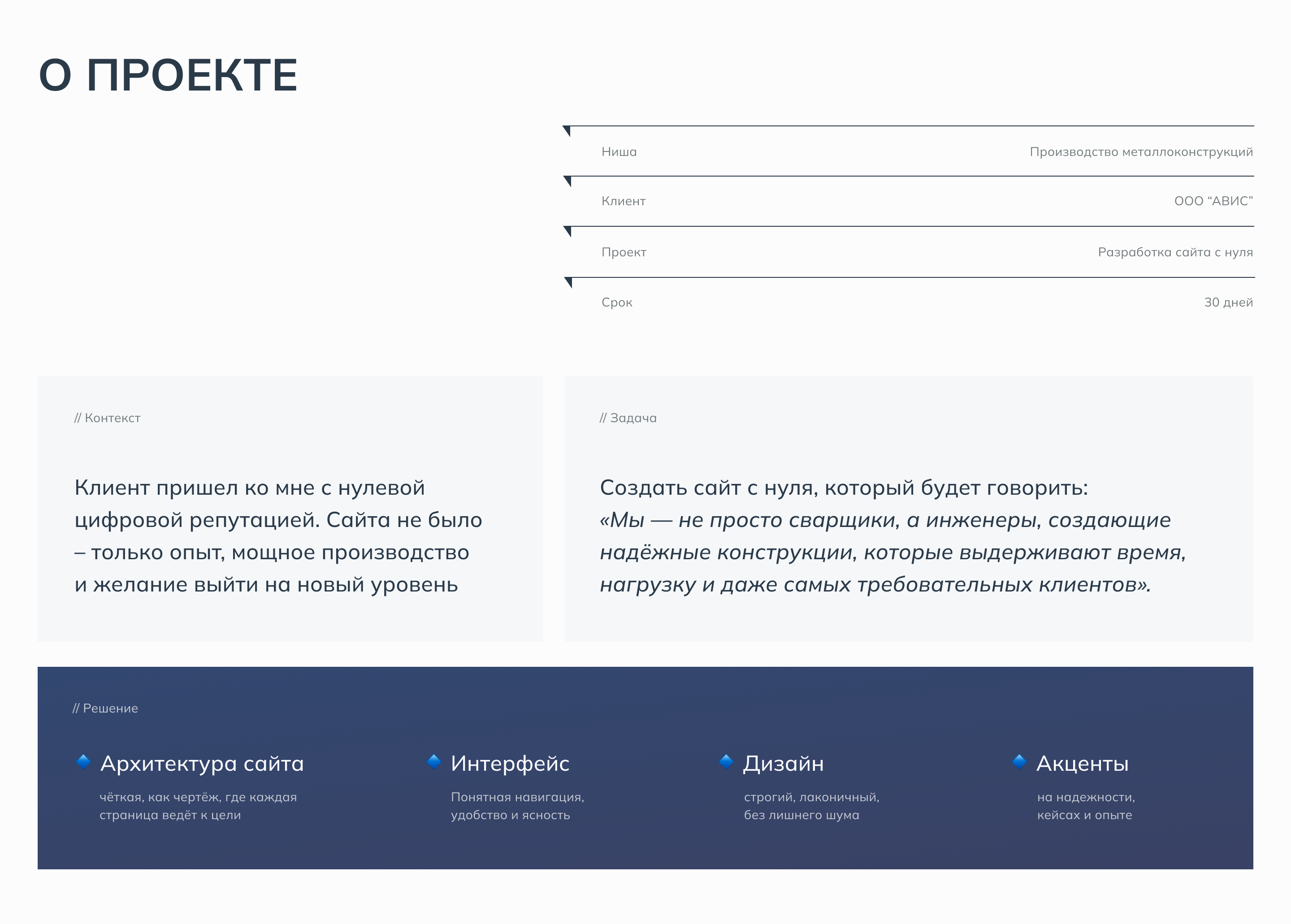 О ПРОЕКТЕ

Ниша Производство металлоконструкций

Клиент ООО "АВИС"

Проект Разработка сайта с нуля

Срок 30 дней

// Контекст

Клиент пришел ко мне с нулевой цифровой репутацией. Сайта не было – только опыт, мощное производство и желание выйти на новый уровень

// Задача

Создать сайт с нуля, который будет говорить: «Мы — не просто сварщики, а инженеры, создающие надёжные конструкции, которые выдерживают время, нагрузку и даже самых требовательных клиентов».

// Решение

Архитектура сайта
чёткая, как чертёж, где каждая страница ведёт к цели

Интерфейс
Понятная навигация, удобство и ясность

Дизайн
строгий, лаконичный, без лишнего шума

Акценты
на надежности, кейсах и опыте