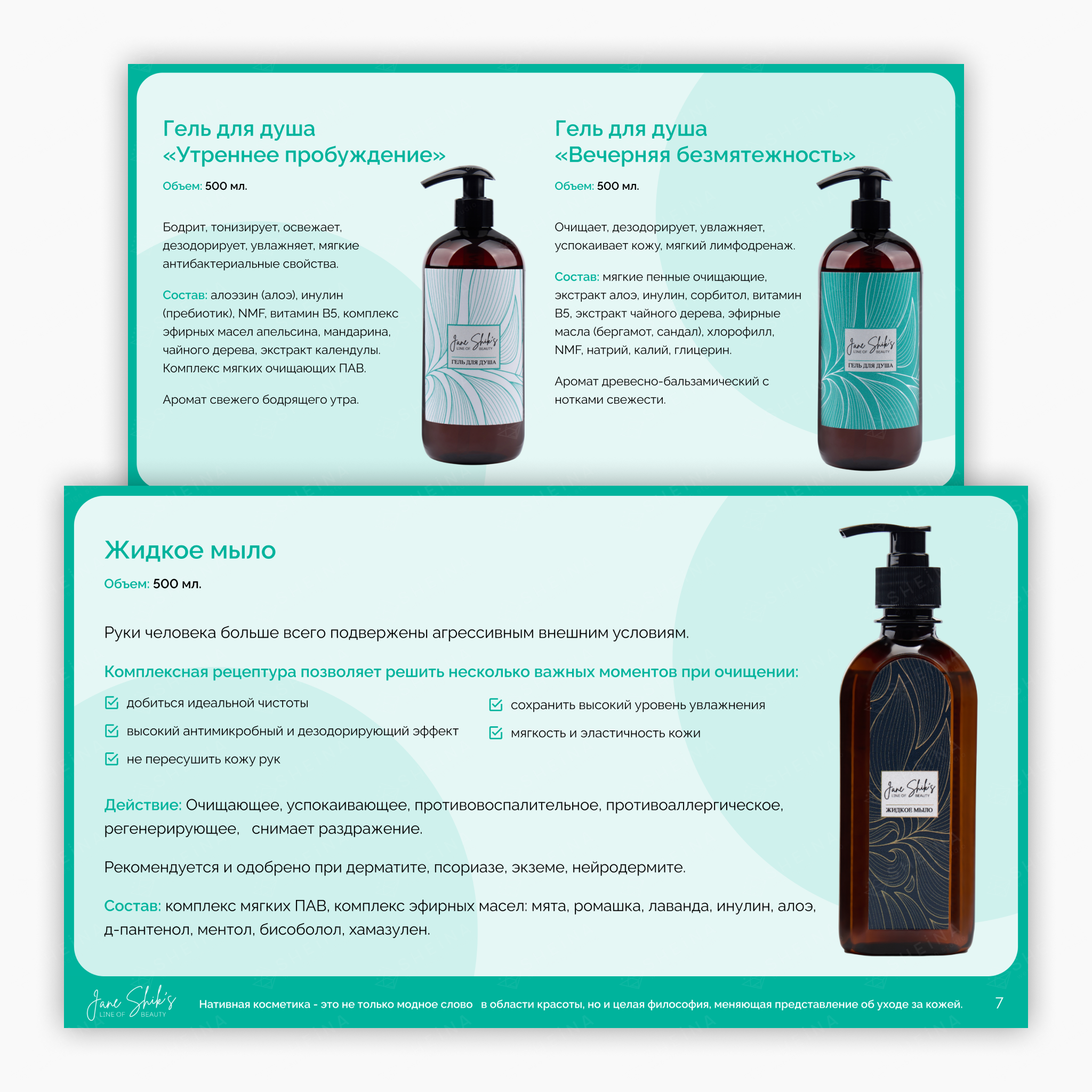 Гель для душа
«Утреннее пробуждение»

Объем: 500 мл.

Бодрит, тонизирует, освежает, дезодорирует, увлажняет, мягкие антибактериальные свойства.

Состав: алоэзин (алоэ), инулин (пребиотик), NMF, витамин B5, комплекс эфирных масел апельсина, мандарина, чайного дерева, экстракт календулы. Комплекс мягких очищающих ПАВ.

Аромат свежего бодрящего утра.

Jane Shik's LINE OF BEAUTY
ГЕЛЬ ДЛЯ ДУША

Гель для душа
«Вечерняя безмятежность»

Объем: 500 мл.

Очищает, дезодорирует, увлажняет, успокаивает кожу, мягкий лимфодренаж.

Состав: мягкие пенные очищающие, экстракт алоэ, инулин, сорбитол, витамин B5, экстракт чайного дерева, эфирные масла (бергамот, сандал), хлорофилл, NMF, натрий, калий, глицерин.

Аромат древесно-бальзамический с нотками свежести.

Jane Shik's LINE OF BEAUTY
ГЕЛЬ ДЛЯ ДУША

Жидкое мыло

Объем: 500 мл.

Руки человека больше всего подвержены агрессивным внешним условиям.

Комплексная рецептура позволяет решить несколько важных моментов при очищении:

добиться идеальной чистоты
высокий антимикробный и дезодорирующий эффект
не пересушить кожу рук
сохранить высокий уровень увлажнения
мягкость и эластичность кожи

Действие: Очищающее, успокаивающее, противовоспалительное, противоаллергическое, регенерирующее, снимает раздражение.

Рекомендуется и одобрено при дерматите, псориазе, экземе, нейродермите.

Состав: комплекс мягких ПАВ, комплекс эфирных масел: мята, ромашка, лаванда, инулин, алоэ, д-пантенол, ментол, бисоболол, хамазулен.

Jane Shik's LINE OF BEAUTY
ЖИДКОЕ МЫЛО

Jane Shik's LINE OF BEAUTY
Нативная косметика - это не только модное слово в области красоты, но и целая философия, меняющая представление об уходе за кожей.
7