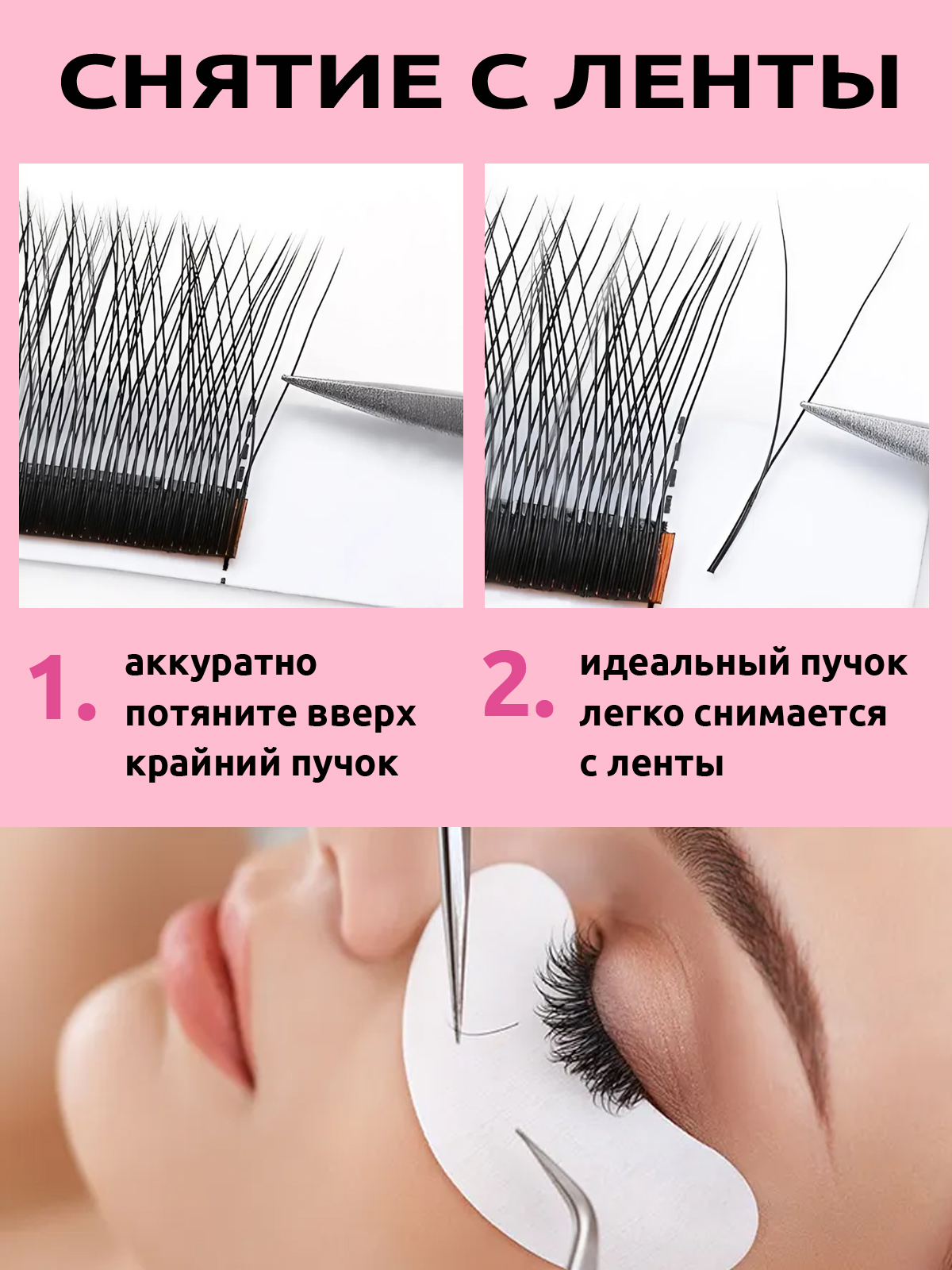 СНЯТИЕ С ЛЕНТЫ

1. аккуратно потяните вверх крайний пучок

2. идеальный пучок легко снимается с ленты