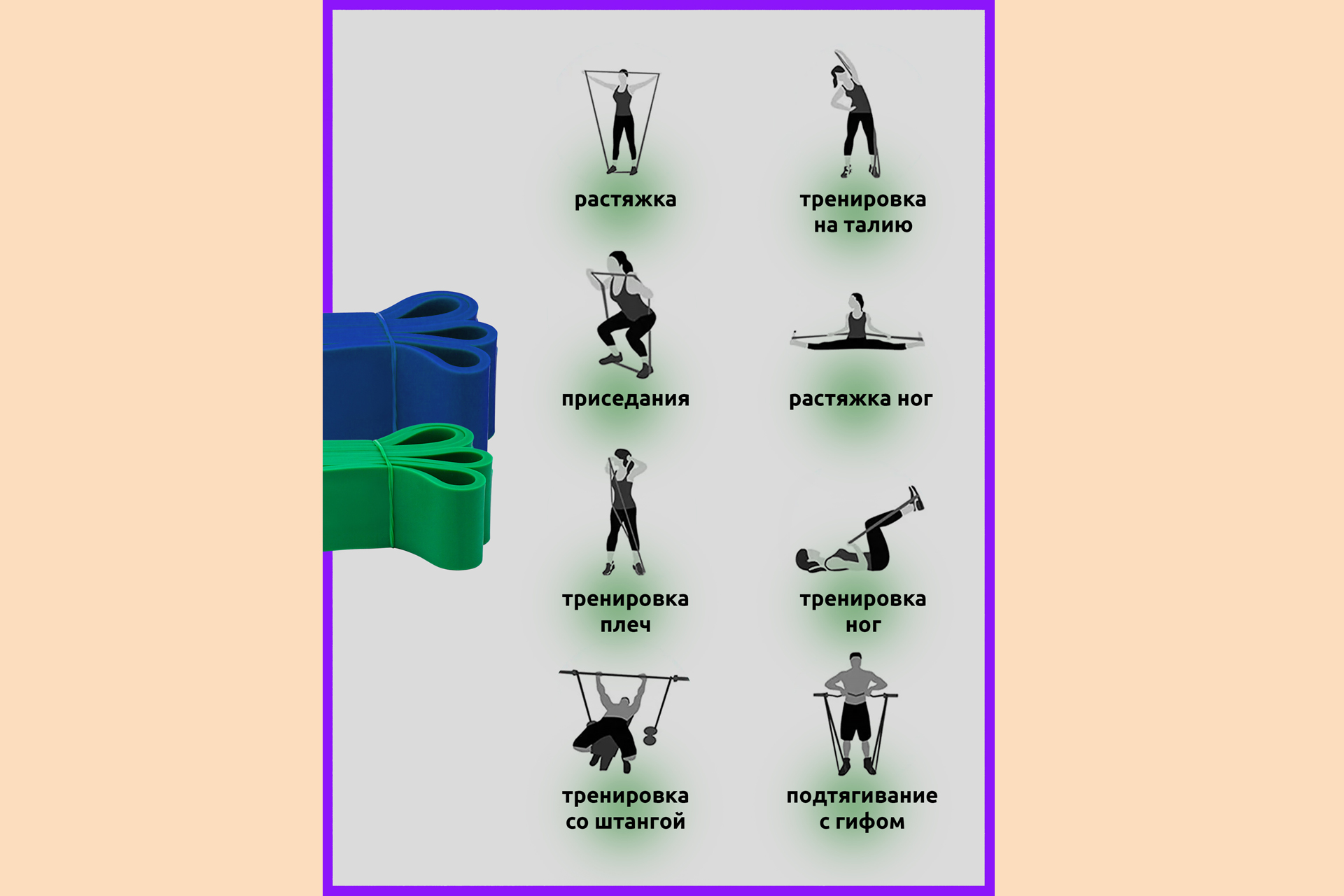 растяжка

тренировка на талию

приседания

растяжка ног

тренировка плеч

тренировка ног

тренировка со штангой

подтягивание с гифом