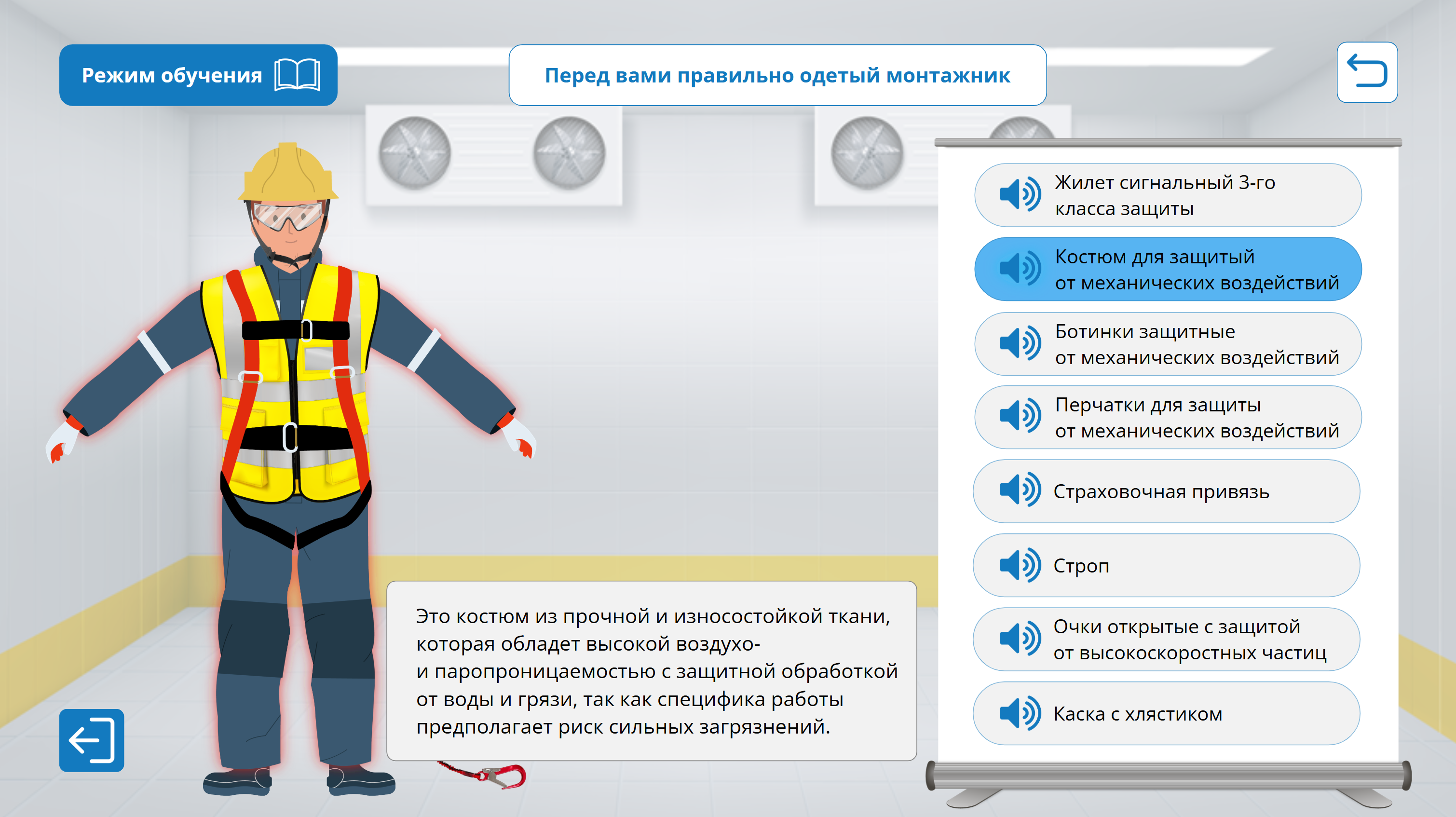 Режим обучения

Перед вами правильно одетый монтажник

Жилет сигнальный 3-го класса защиты

Костюм для защитый от механических воздействий

Ботинки защитные от механических воздействий

Перчатки для защиты от механических воздействий

Страховочная привязь

Строп

Очки открытые с защитой от высокоскоростных частиц

Каска с хлястиком

Это костюм из прочной и износостойкой ткани, которая обладет высокой воздухо- и паропроницаемостью с защитной обработкой от воды и грязи, так как специфика работы предполагает риск сильных загрязнений.