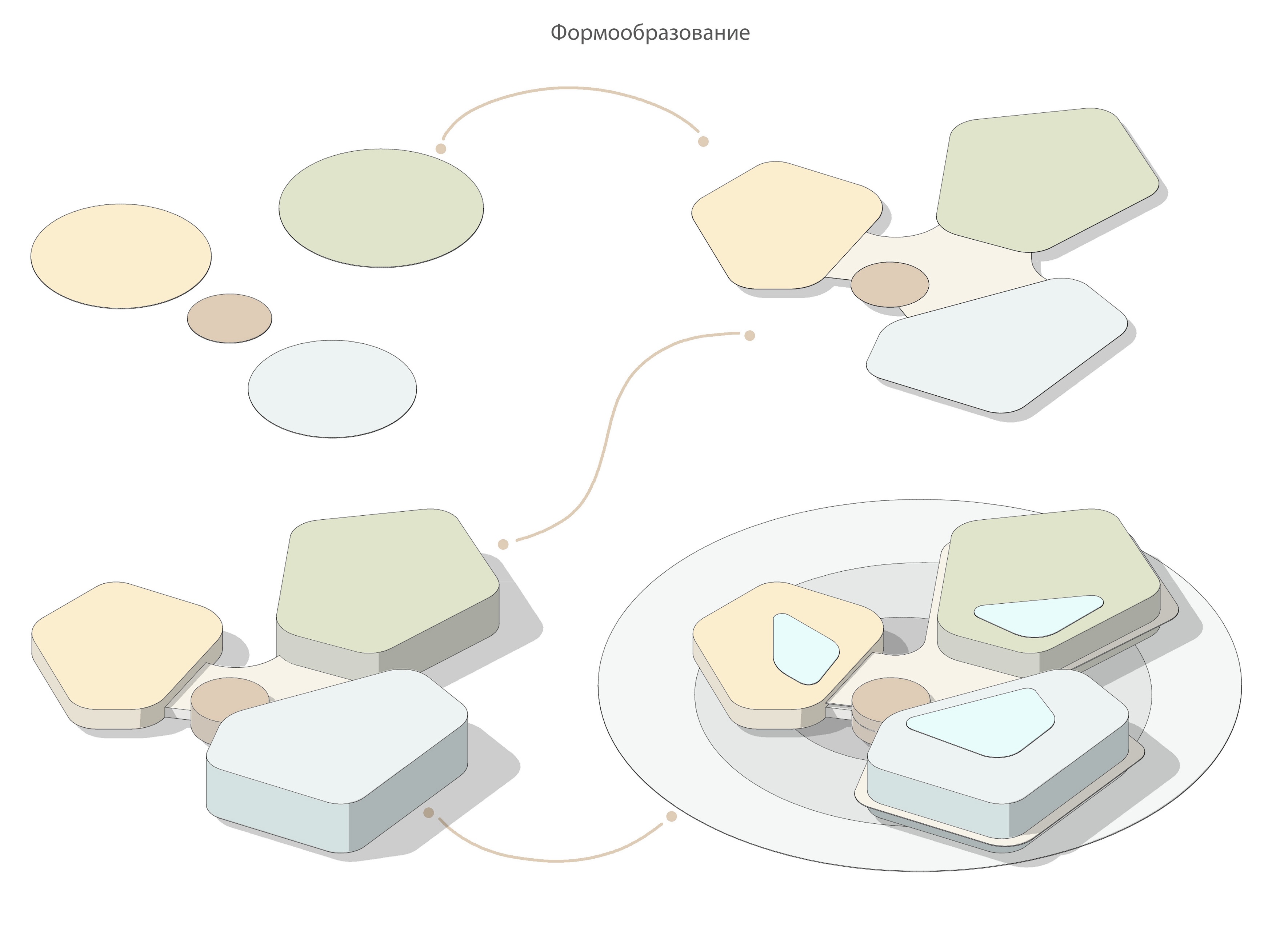 Формообразование