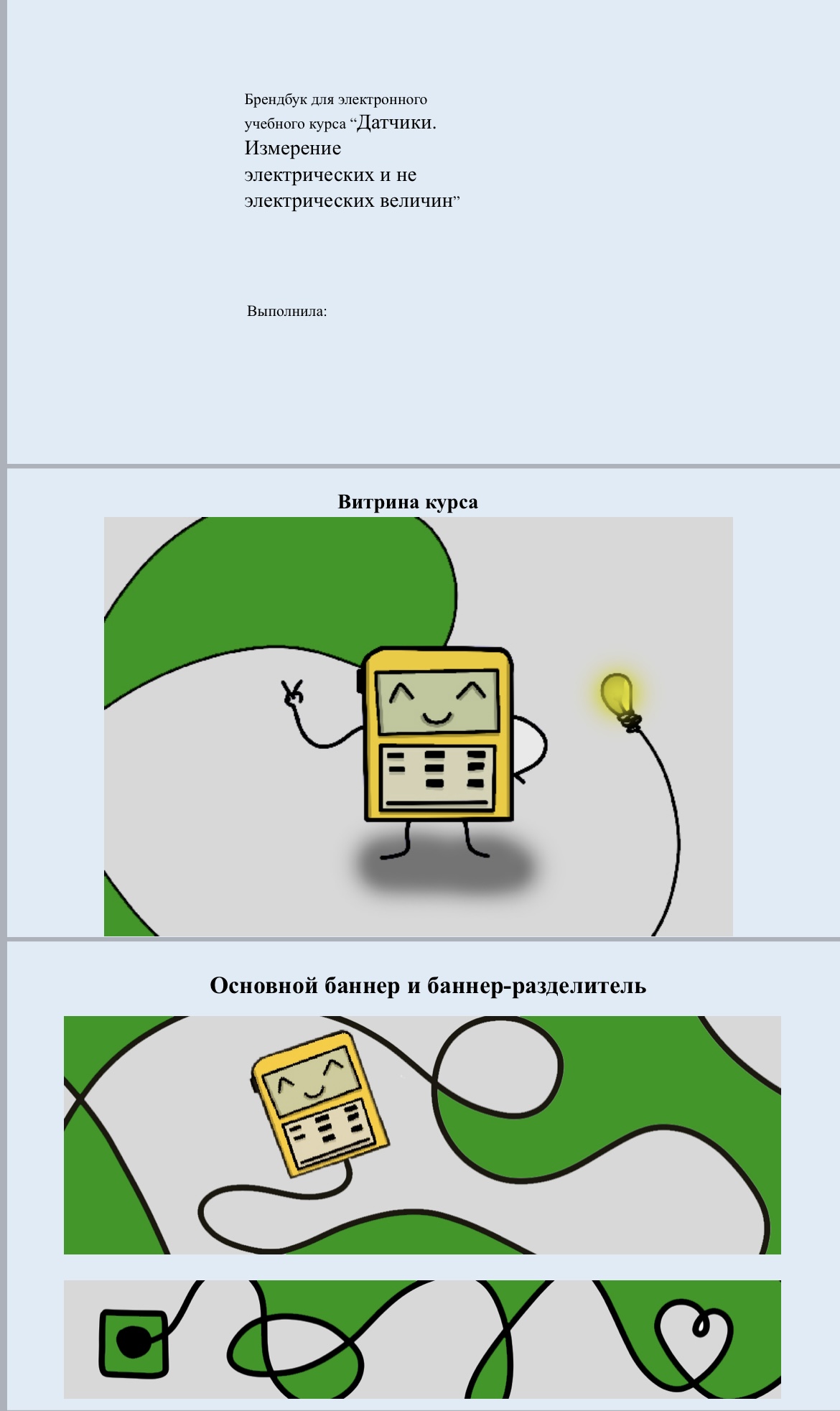 Брендбук для электронного учебного курса “Датчики. Измерение электрических и не электрических величин”

Выполнила:

Витрина курса

Основной баннер и баннер-разделитель