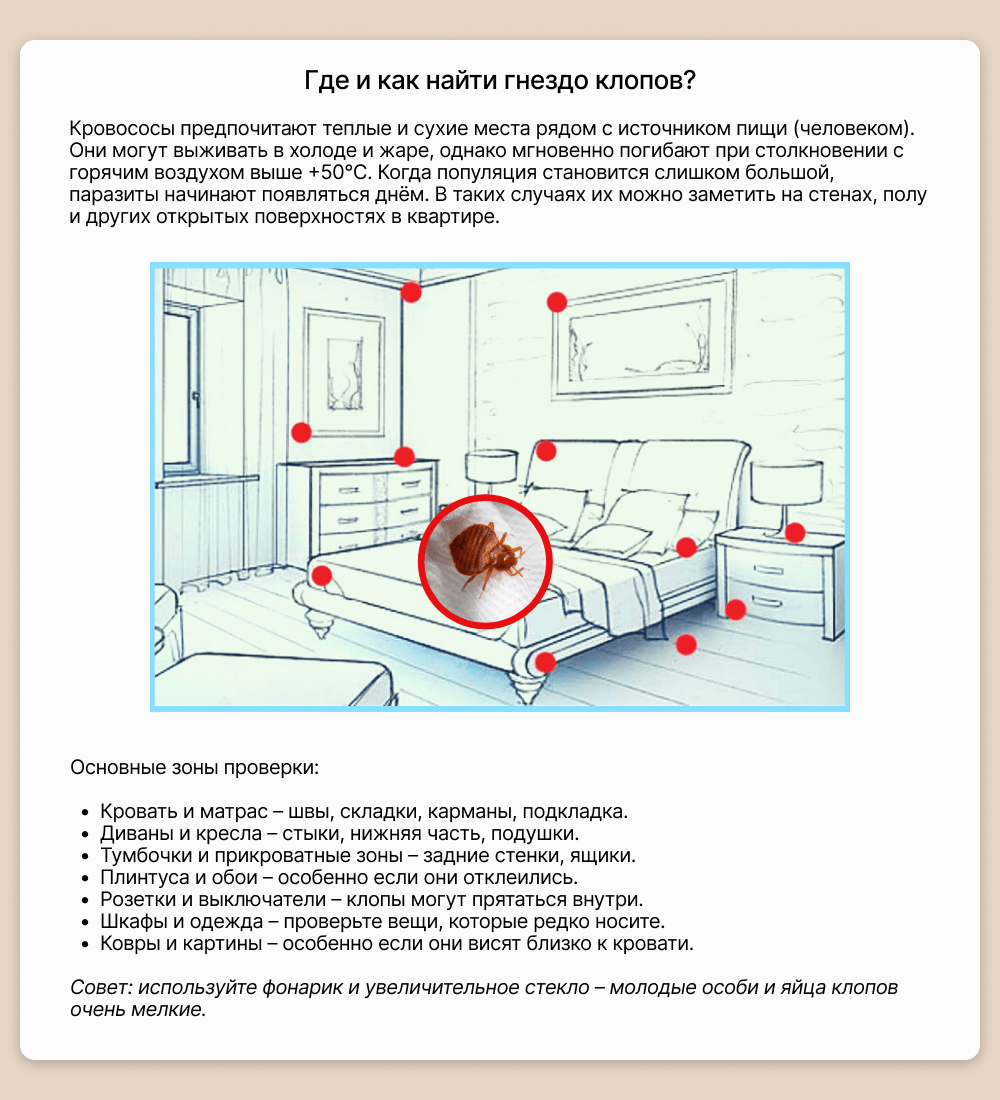 Где и как найти гнездо клопов?

Кровососы предпочитают теплые и сухие места рядом с источником пищи (человеком). Они могут выживать в холоде и жаре, однако мгновенно погибают при столкновении с горячим воздухом выше +50°C. Когда популяция становится слишком большой, паразиты начинают появляться днём. В таких случаях их можно заметить на стенах, полу и других открытых поверхностях в квартире.

Основные зоны проверки:

- Кровать и матрас – швы, складки, карманы, подкладка.
- Диваны и кресла – стыки, нижняя часть, подушки.
- Тумбочки и прикроватные зоны – задние стенки, ящики.
- Плинтуса и обои – особенно если они отклеились.
- Розетки и выключатели – клопы могут прятаться внутри.
- Шкафы и одежда – проверьте вещи, которые редко носите.
- Ковры и картины – особенно если они висят близко к кровати.

Совет: используйте фонарик и увеличительное стекло – молодые особи и яйца клопов очень мелкие.