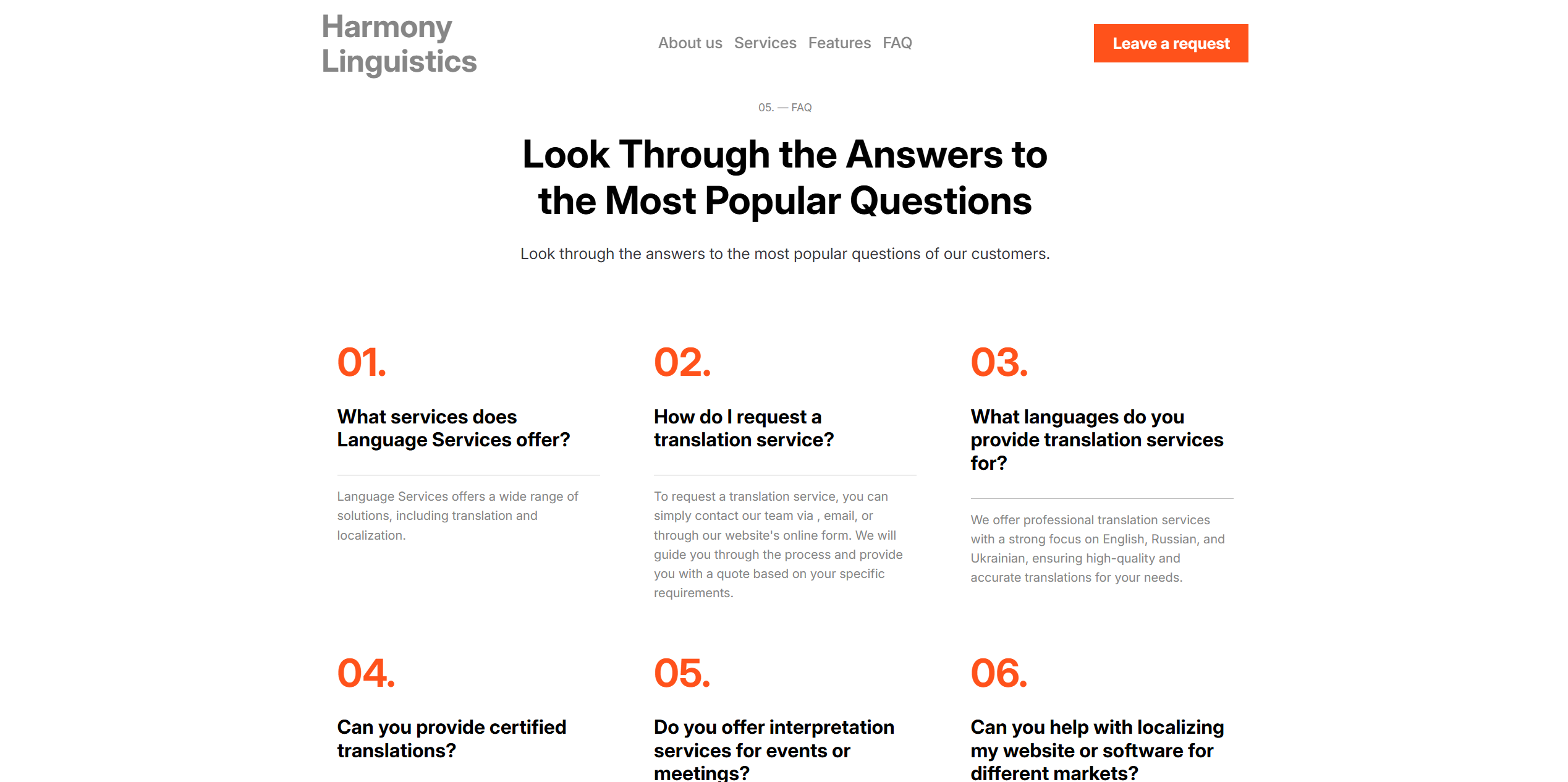 Harmony Linguistics

About us Services Features FAQ

Leave a request

05. — FAQ

Look Through the Answers to the Most Popular Questions

Look through the answers to the most popular questions of our customers.

01.

What services does Language Services offer?

Language Services offers a wide range of solutions, including translation and localization.

02.

How do I request a translation service?

To request a translation service, you can simply contact our team via , email, or through our website's online form. We will guide you through the process and provide you with a quote based on your specific requirements.

03.

What languages do you provide translation services for?

We offer professional translation services with a strong focus on English, Russian, and Ukrainian, ensuring high-quality and accurate translations for your needs.

04.

Can you provide certified translations?

05.

Do you offer interpretation services for events or meetings?

06.

Can you help with localizing my website or software for different markets?