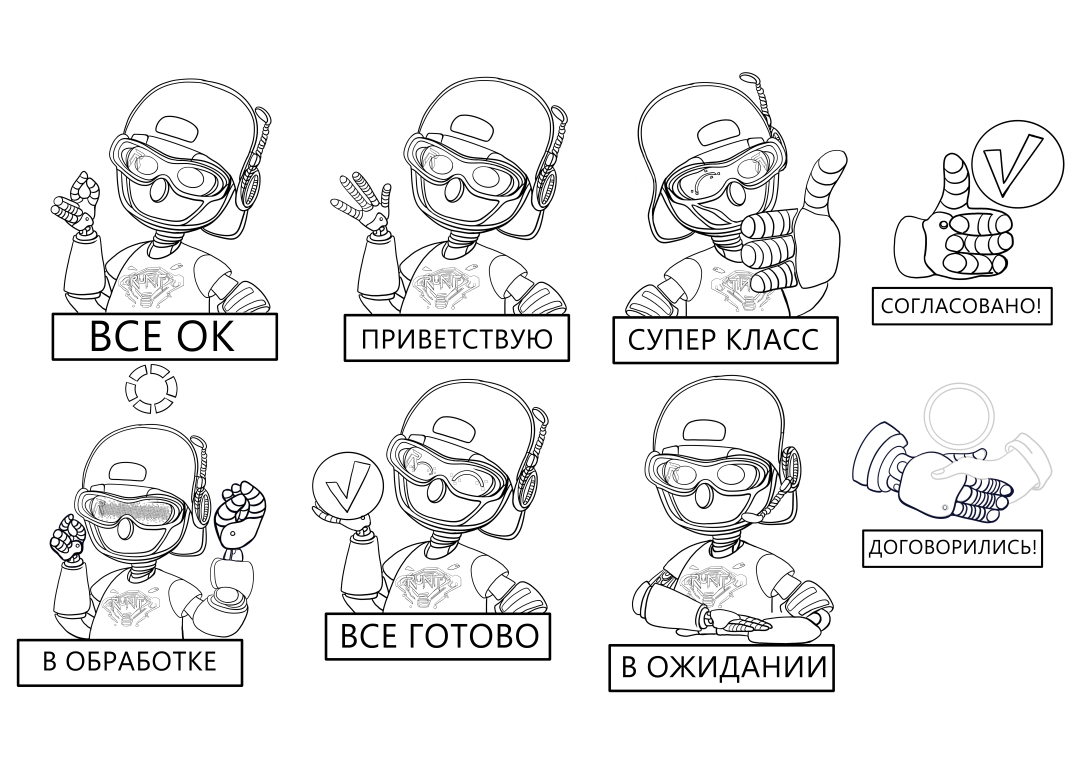 ВСЕ ОК

ПРИВЕТСТВУЮ

СУПЕР КЛАСС

СОГЛАСОВАНО!

В ОБРАБОТКЕ

ВСЕ ГОТОВО

В ОЖИДАНИИ

ДОГОВОРИЛИСЬ!