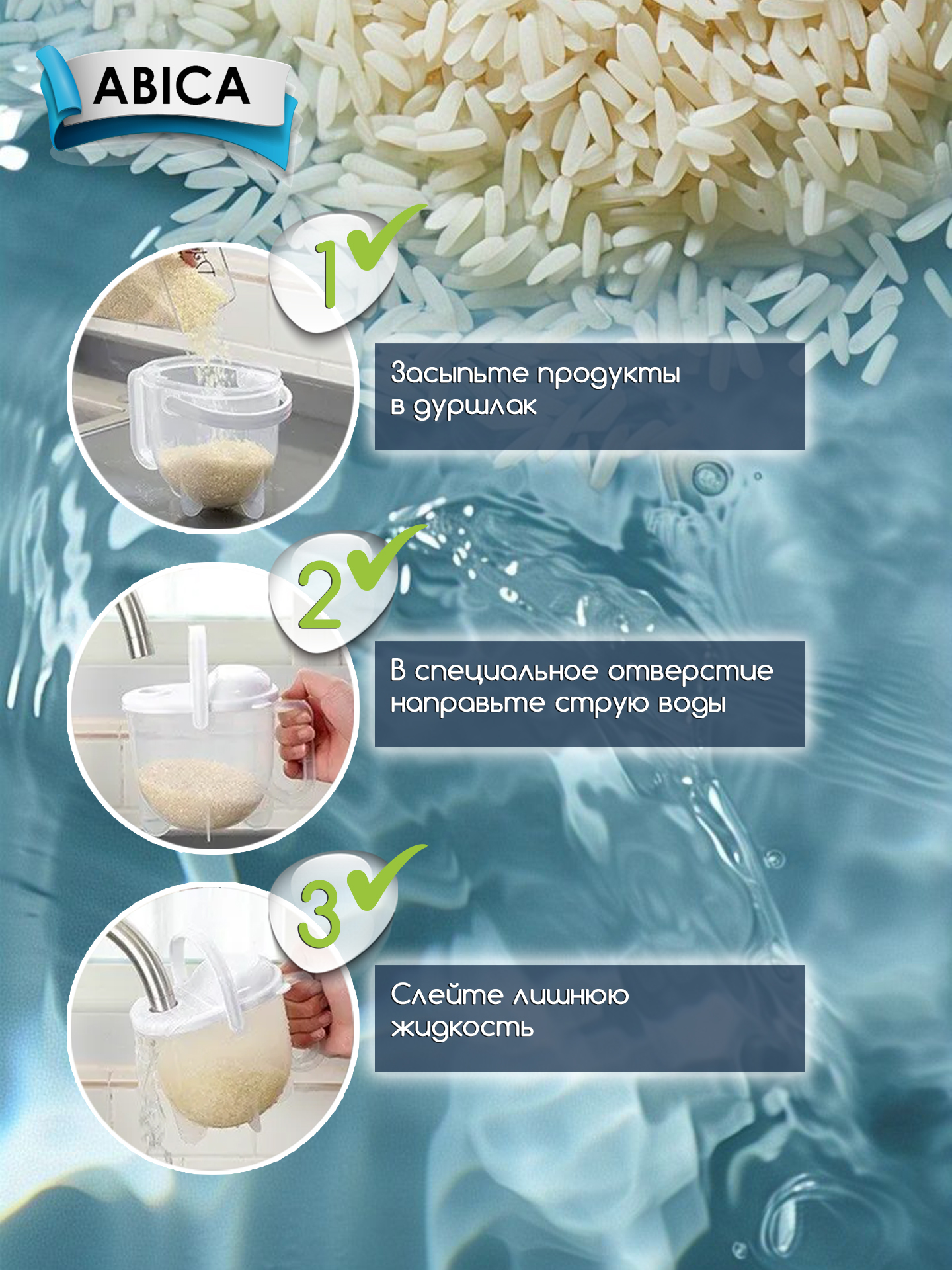 ABICA

1

Засыпьте продукты в дуршлак

2

В специальное отверстие направьте струю воды

3

Слейте лишнюю жидкость