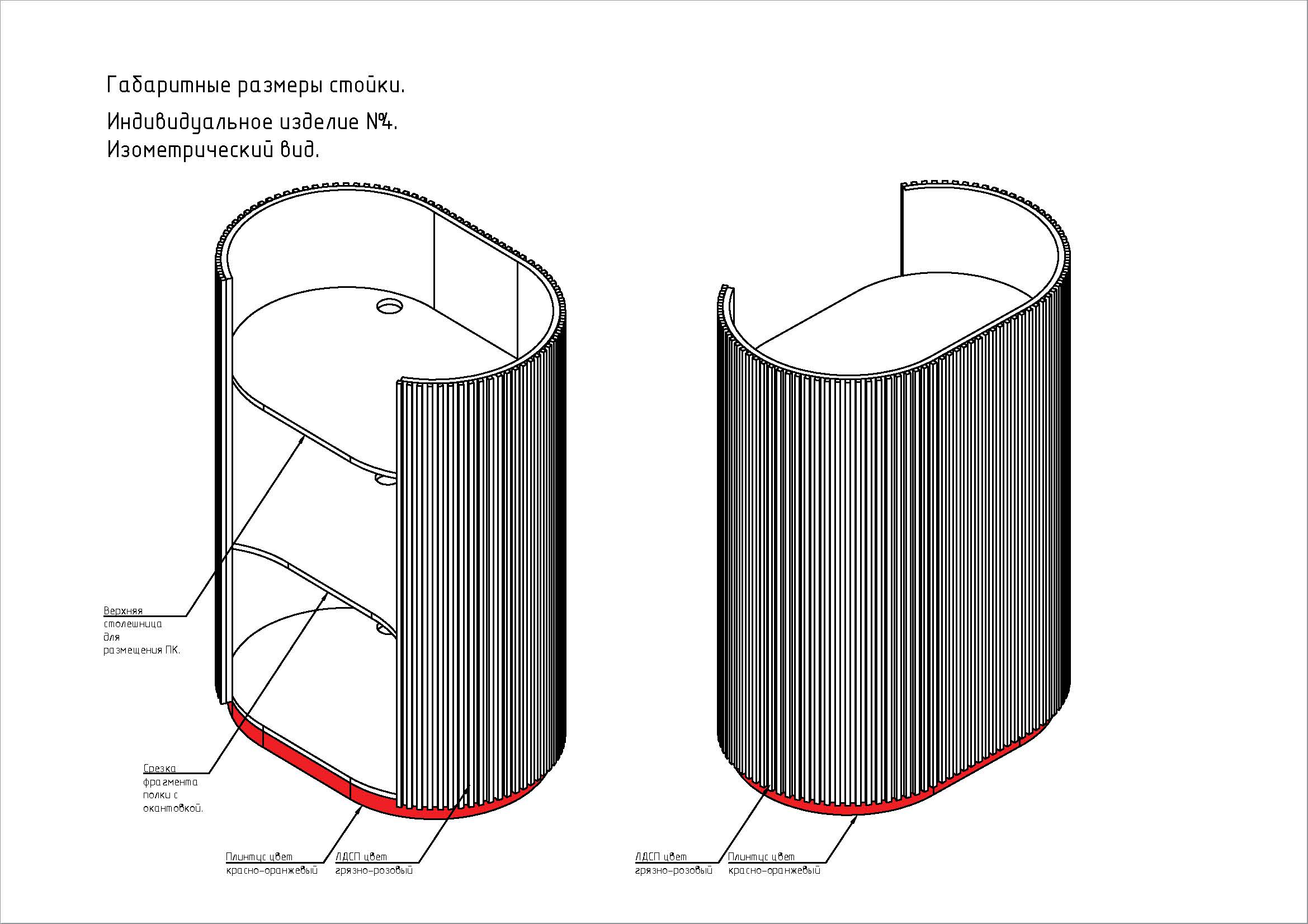 Габаритные размеры стойки.

Индивидуальное изделие №4.
Изометрический вид.

Верхняя столешница для размещения ПК.

Срезка фрагмента полки с окантовкой.

Плинтус цвет красно-оранжевый

ЛДСП цвет грязно-розовый

ЛДСП цвет грязно-розовый

Плинтус цвет красно-оранжевый