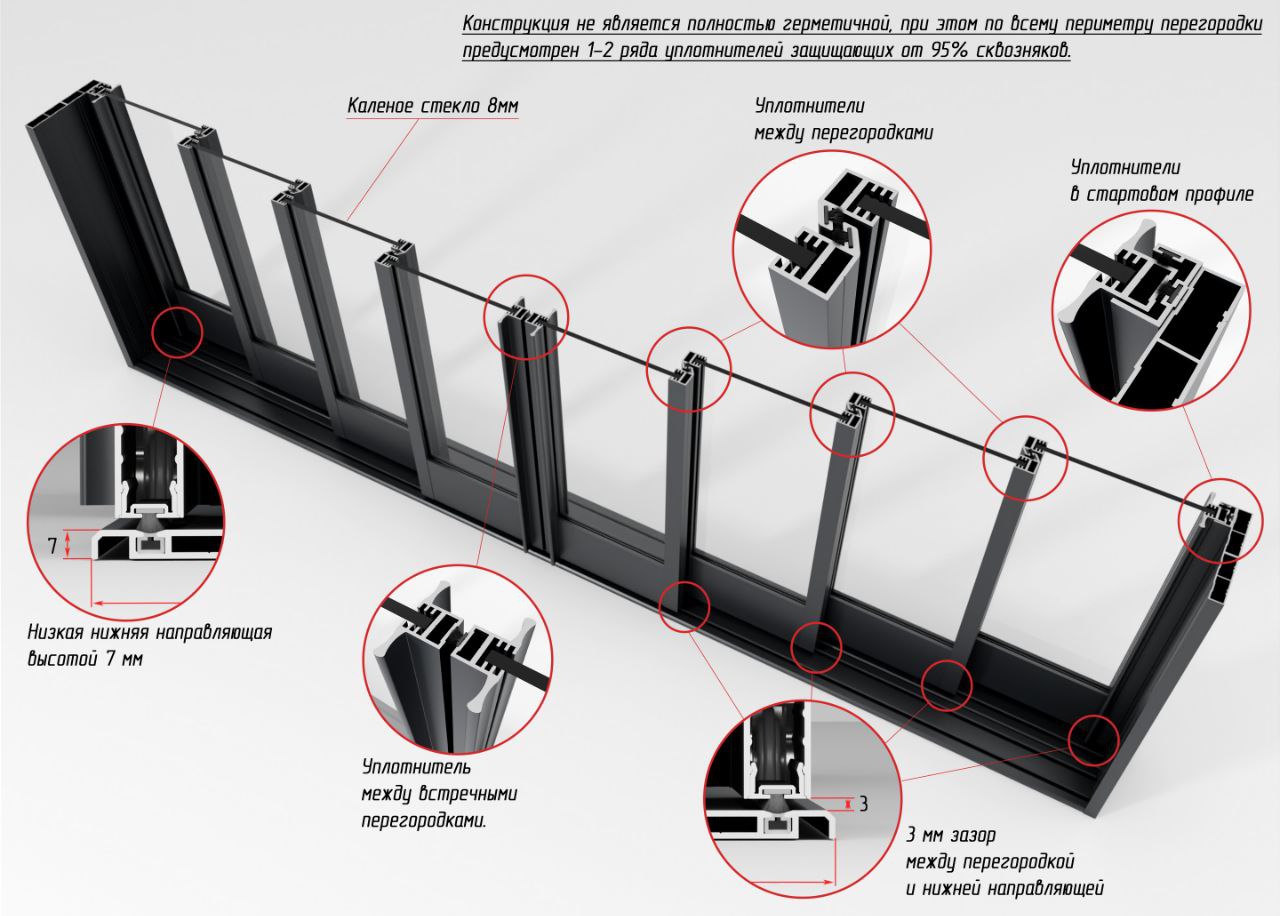 Конструкция не является полностью герметичной, при этом по всему периметру перегородки предусмотрен 1-2 ряда уплотнителей защищающих от 95% сквозняков.

Каленое стекло 8мм

Уплотнители между перегородками

Уплотнители в стартовом профиле

7

Низкая нижняя направляющая высотой 7 мм

Уплотнитель между встречными перегородками.

3

3 мм зазор между перегородкой и нижней направляющей