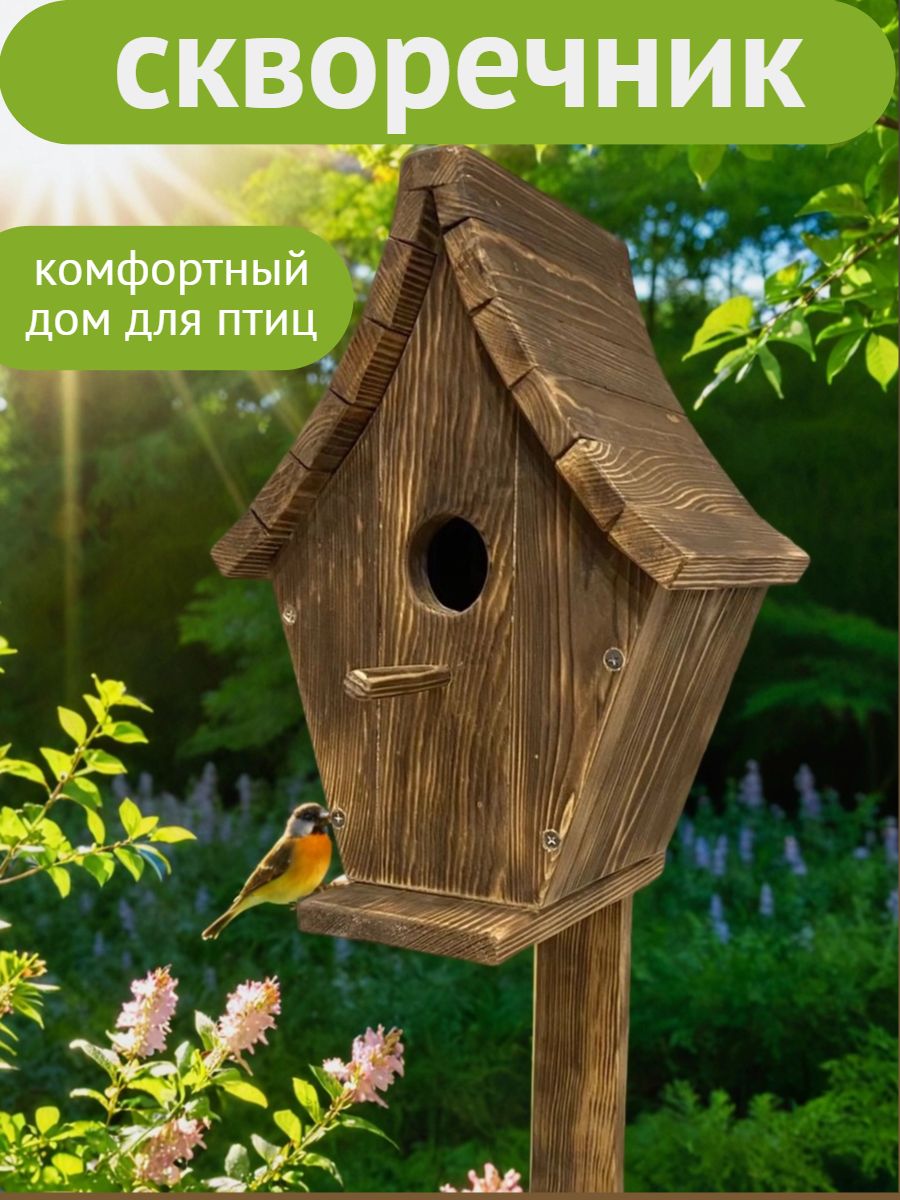 скворечник

комфортный дом для птиц